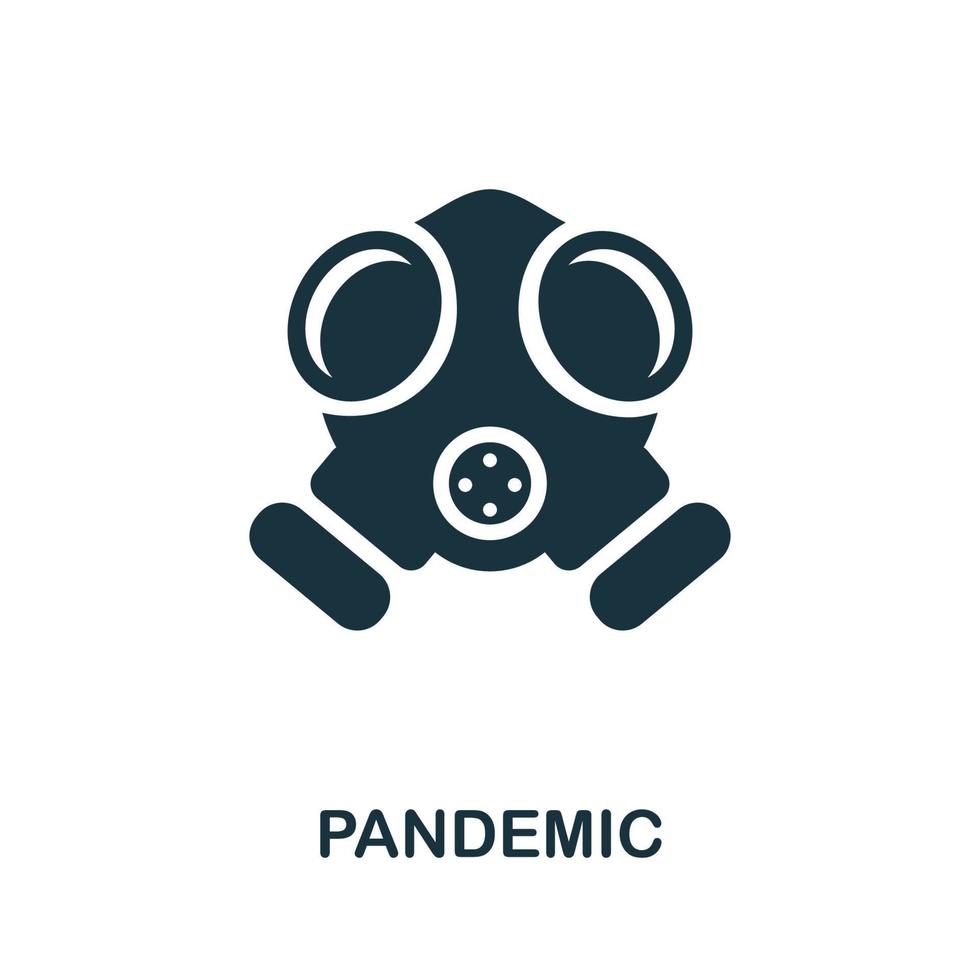 PANDEMIC