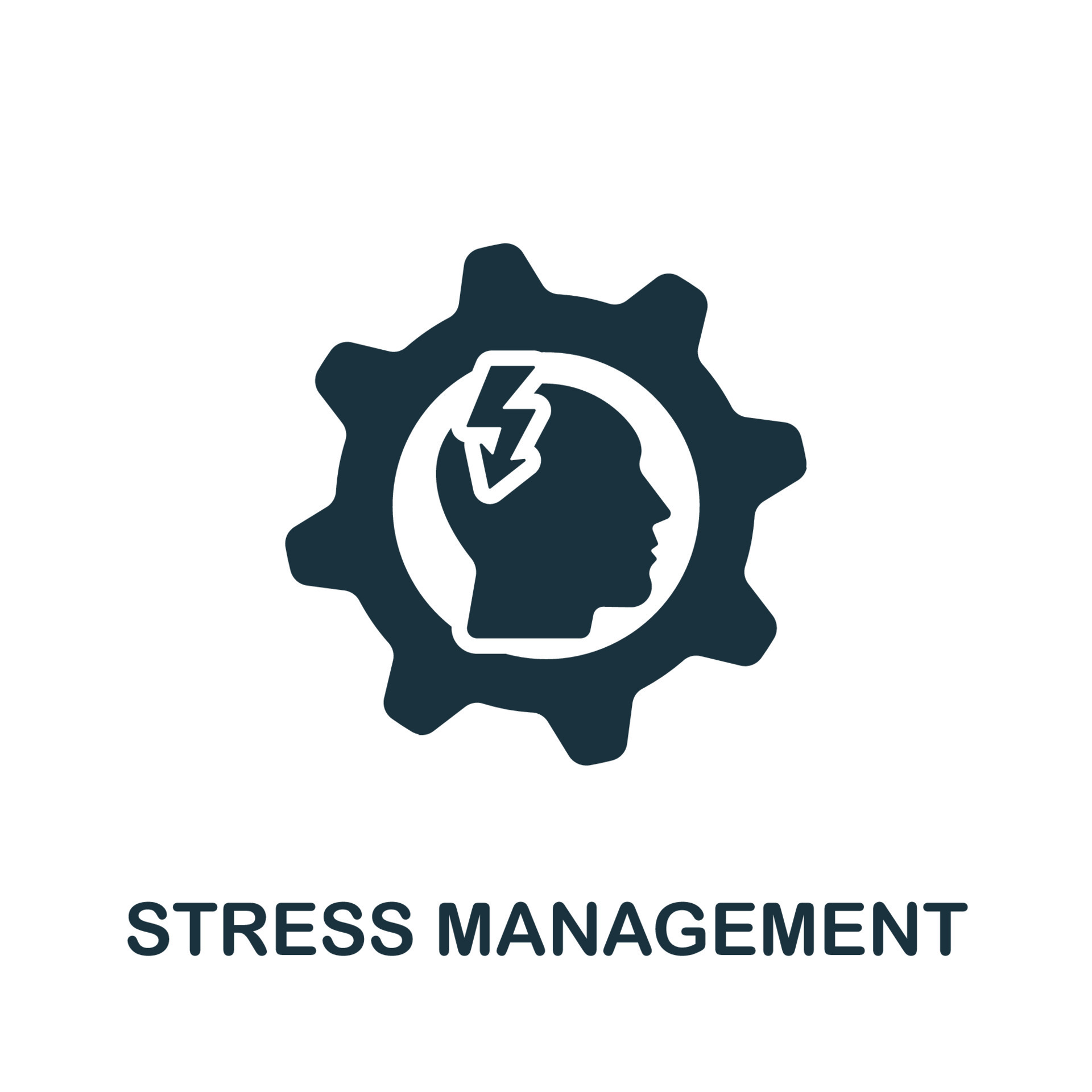 STRESS MANAGEMENT