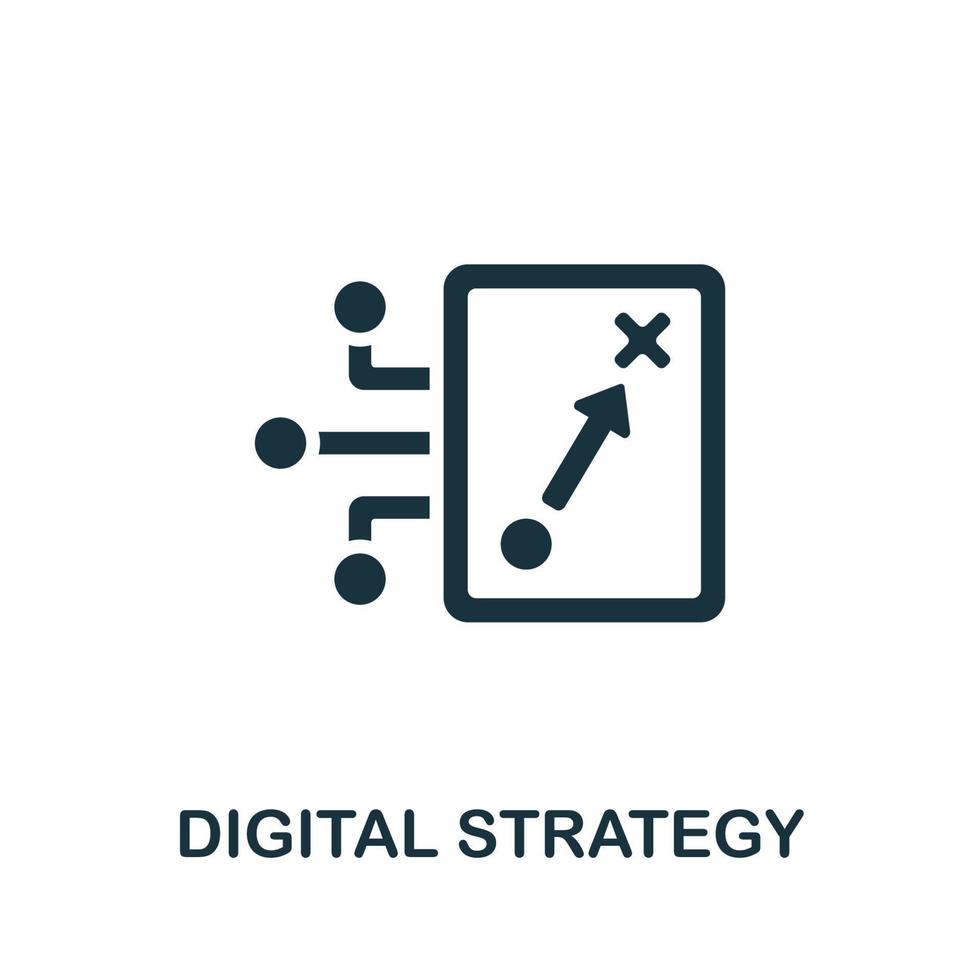 DIGITAL STRATEGY