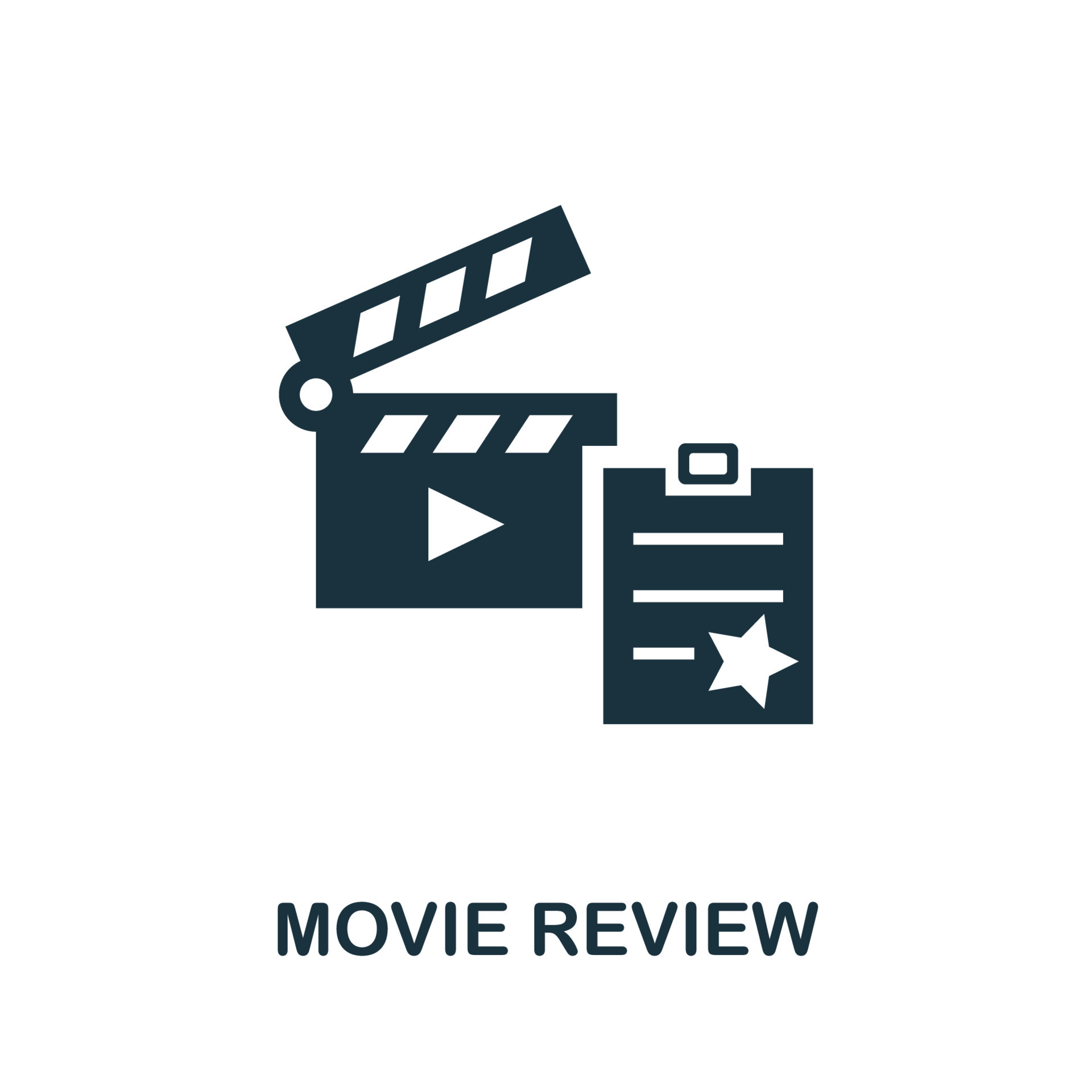 MOVIE REVIEW