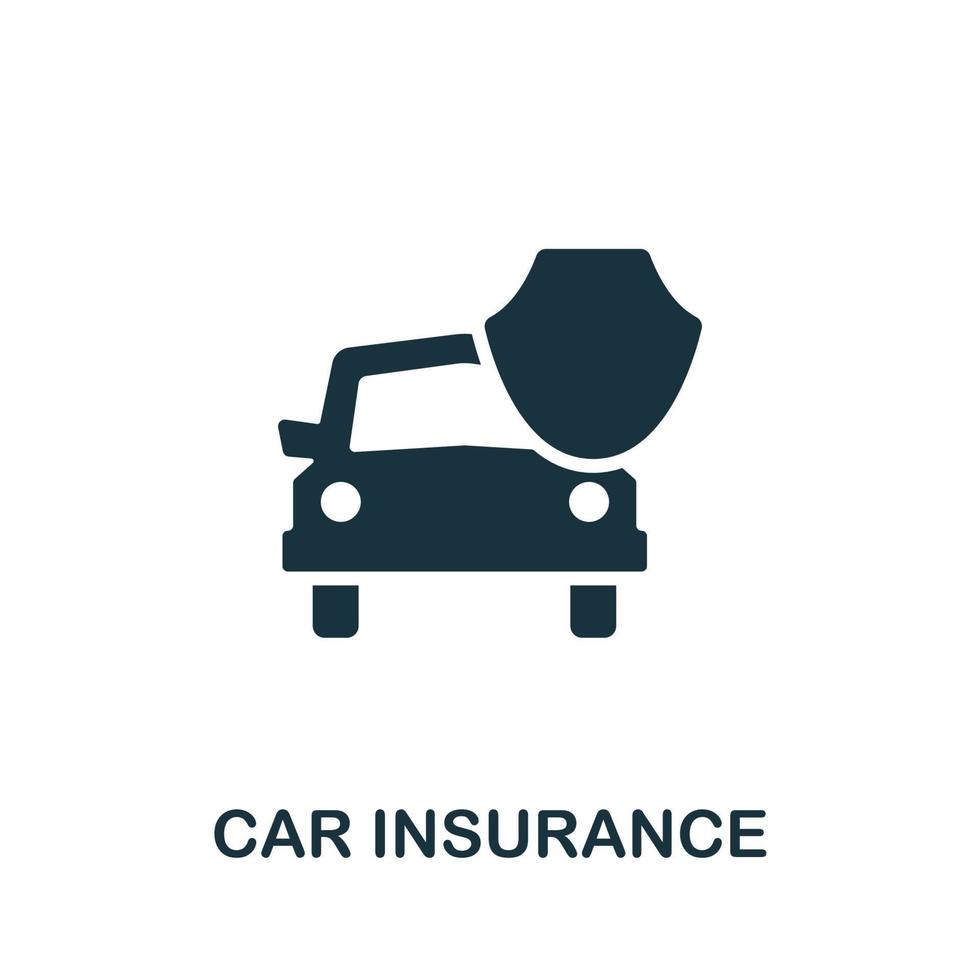 CAR INSURANCE