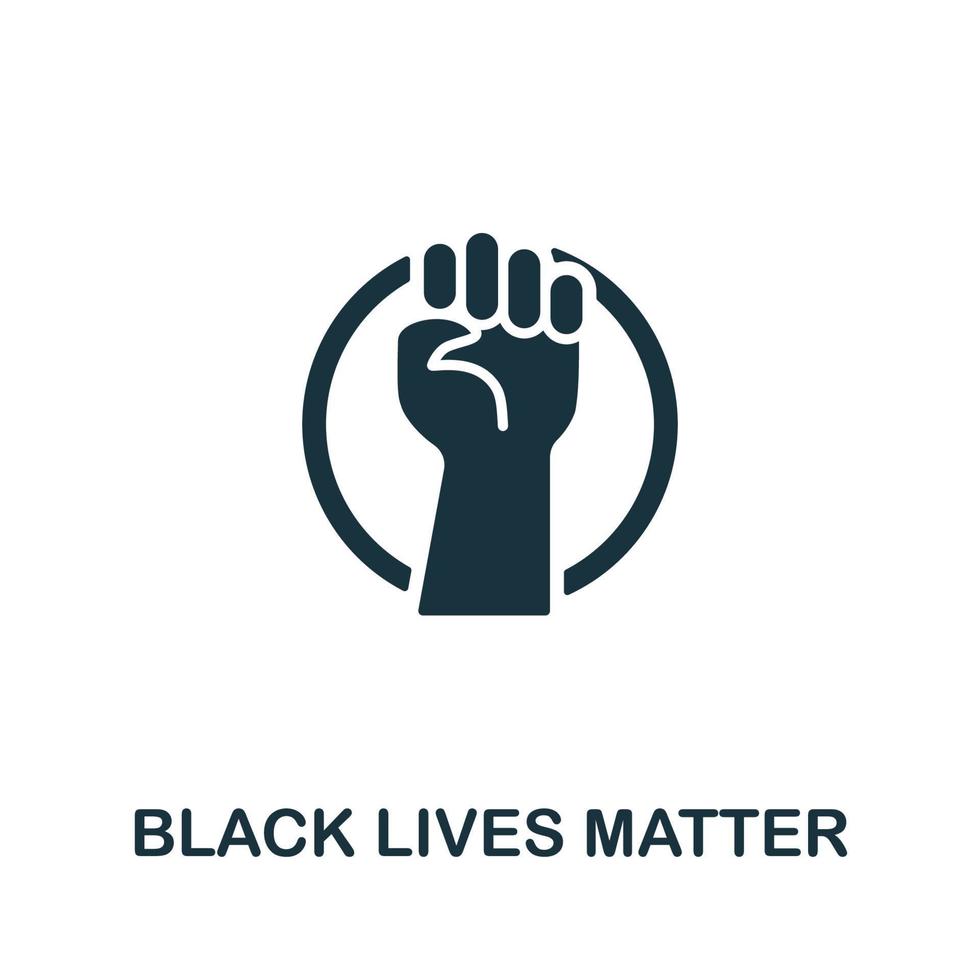 BLACK LIVES MATTER