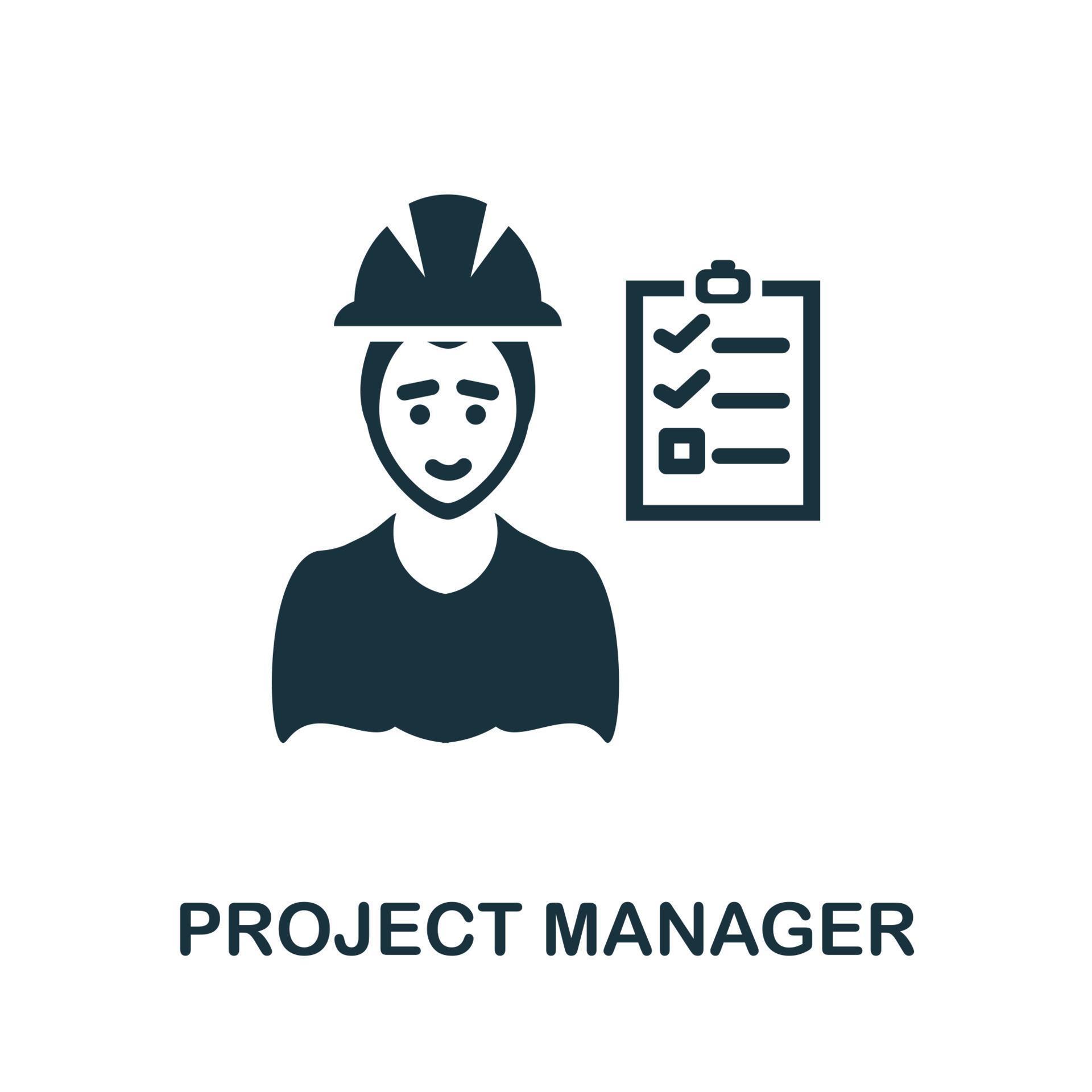 PROJECT MANAGER