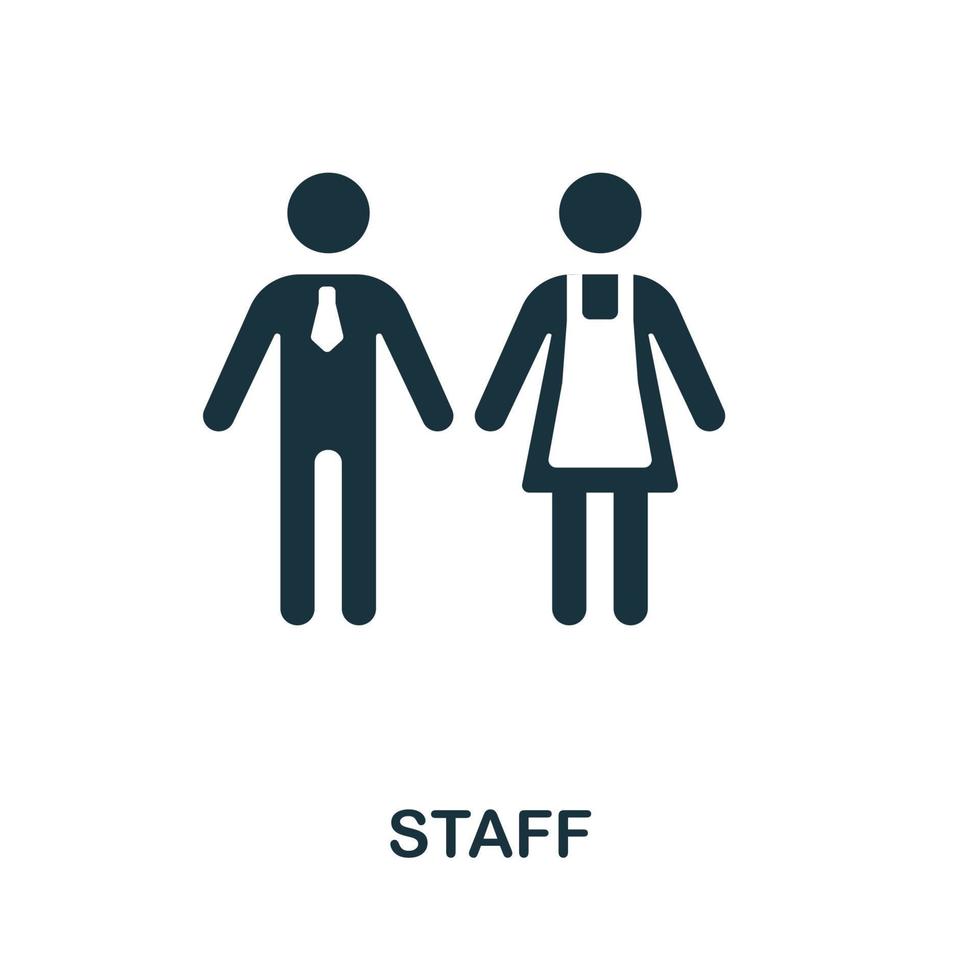 STAFF