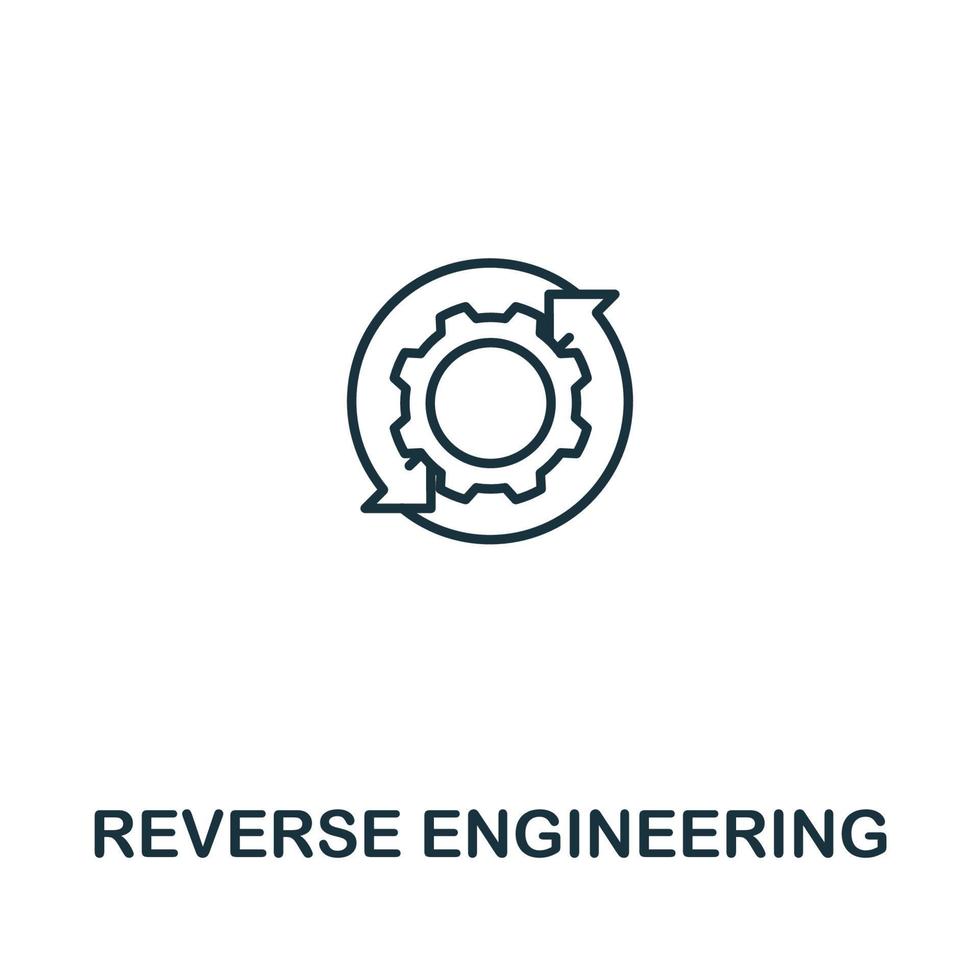 REVERSE ENGINEERING