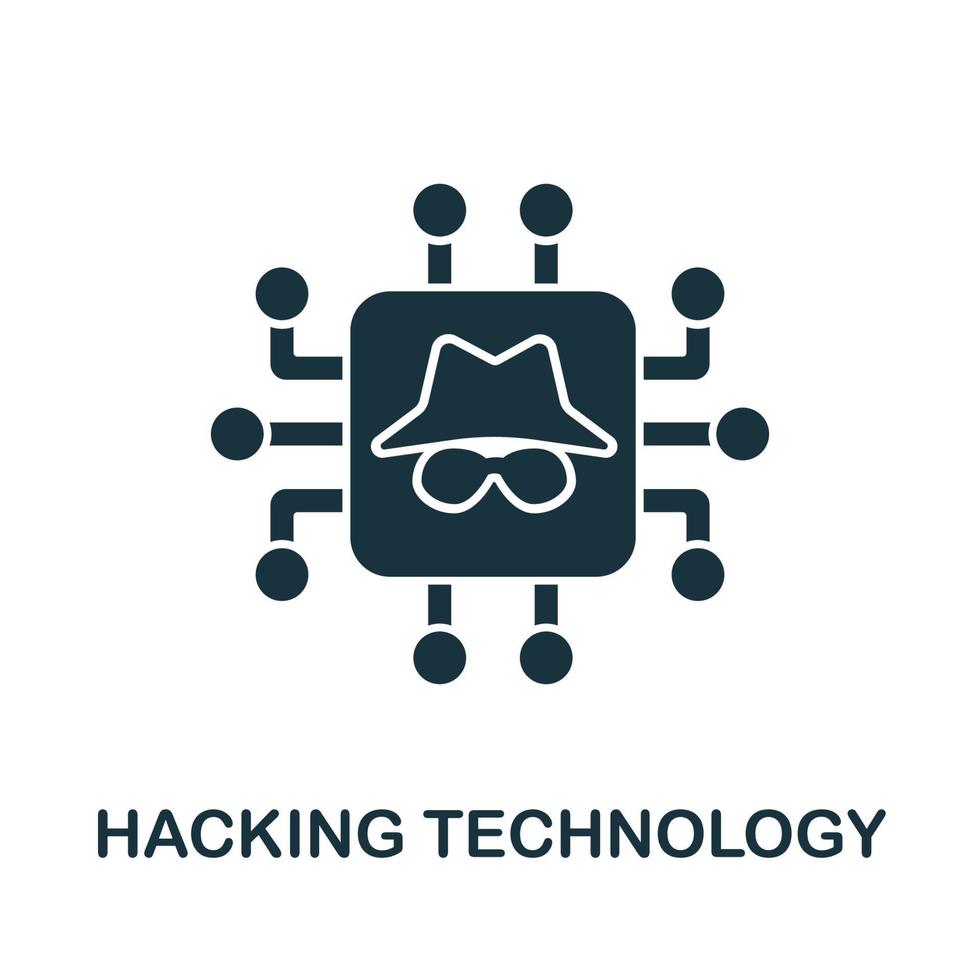 HACKING TECHNOLOGY