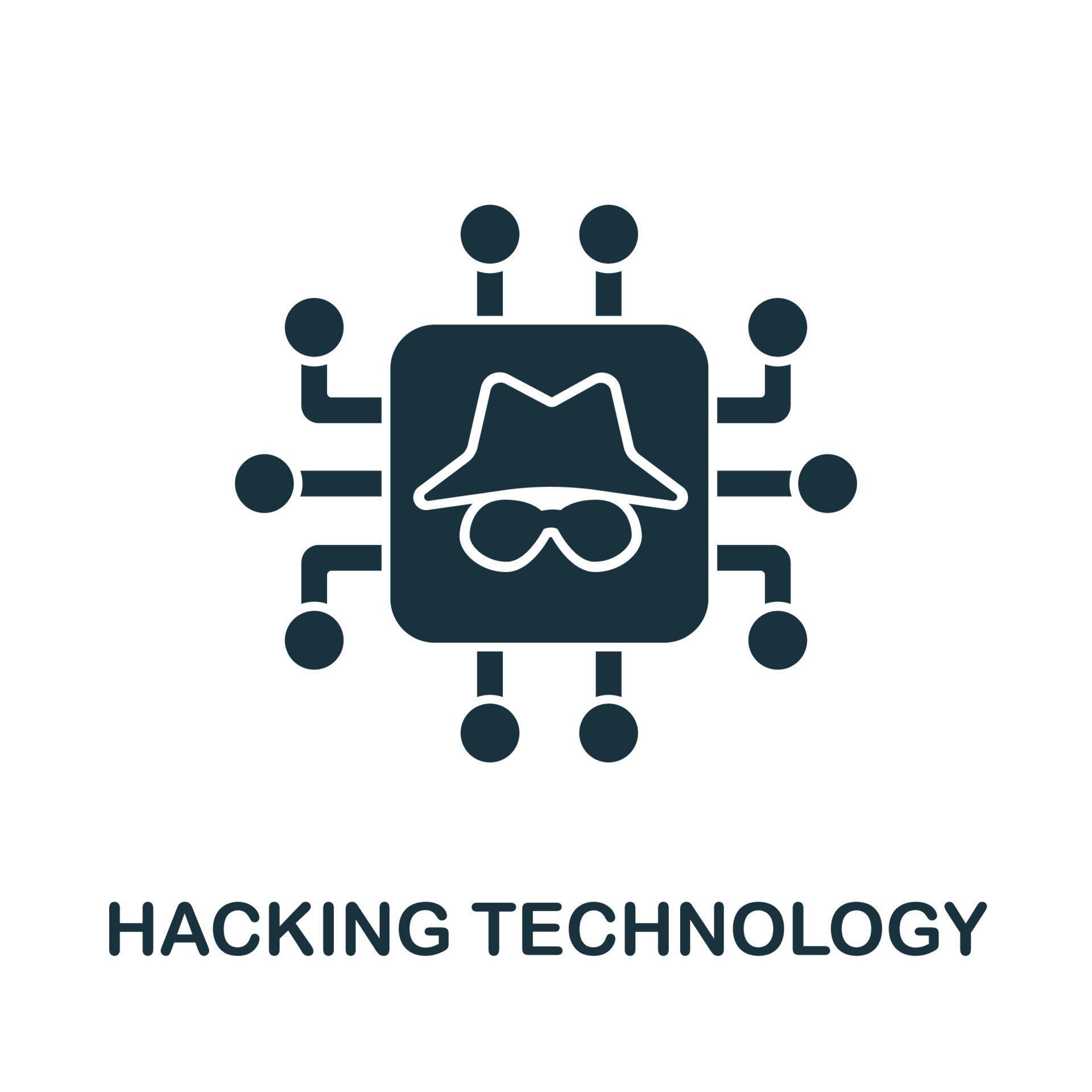 HACKING TECHNOLOGY