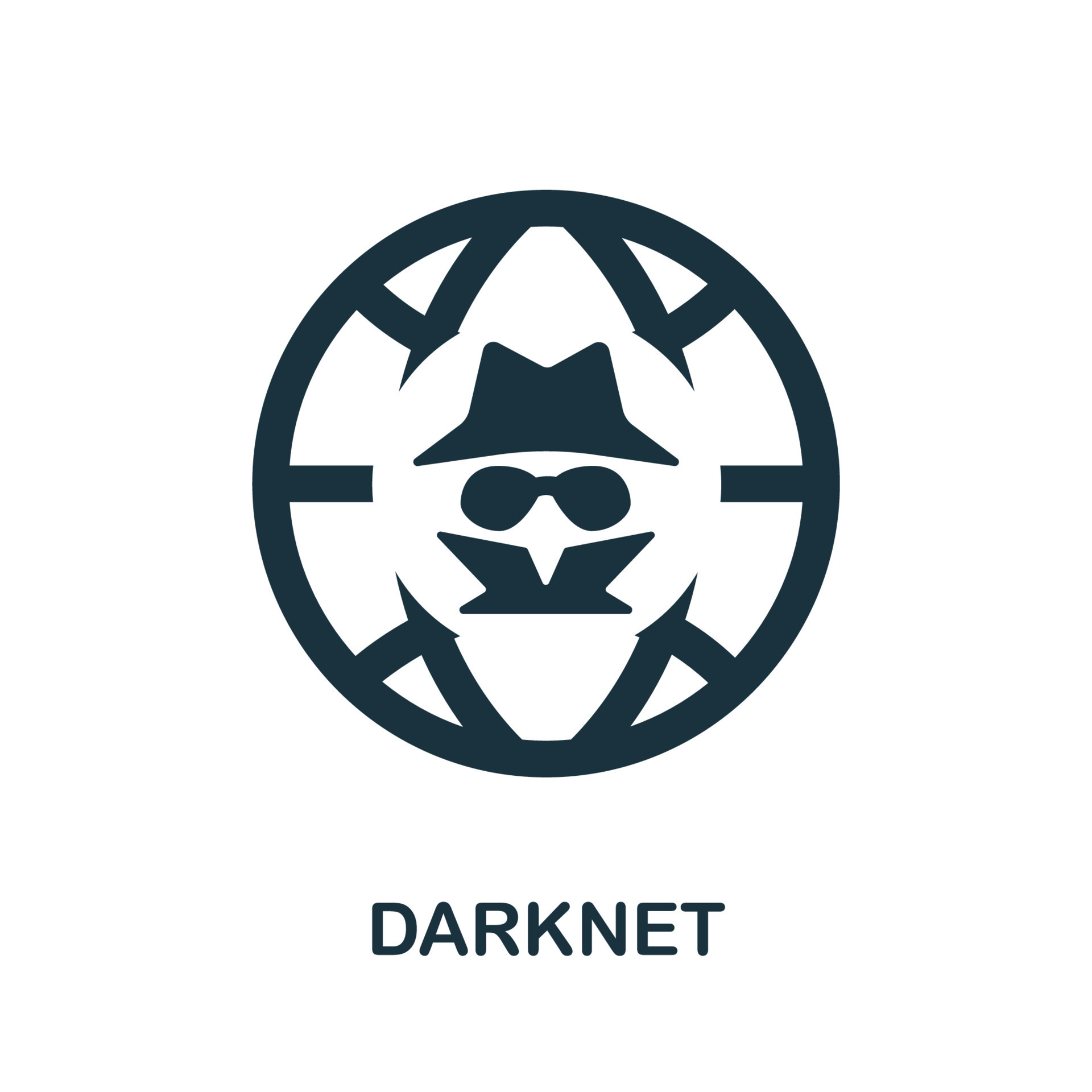 DARKNET