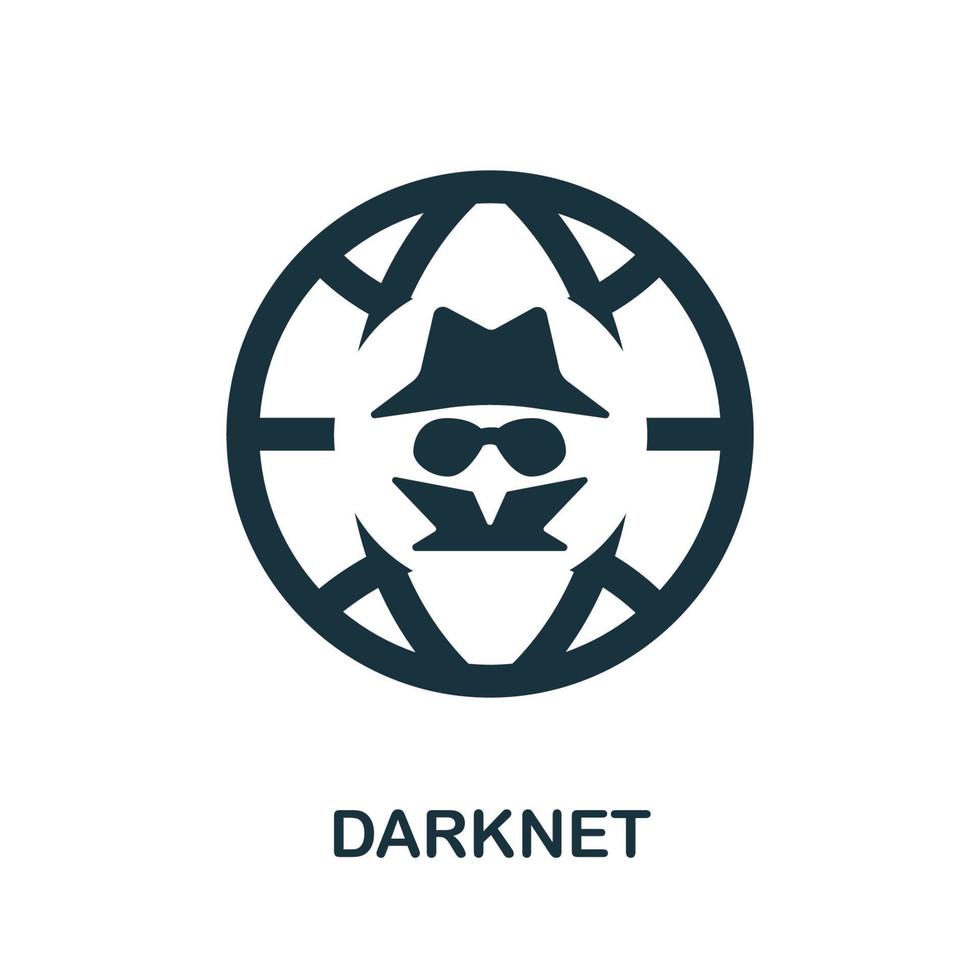 DARKNET