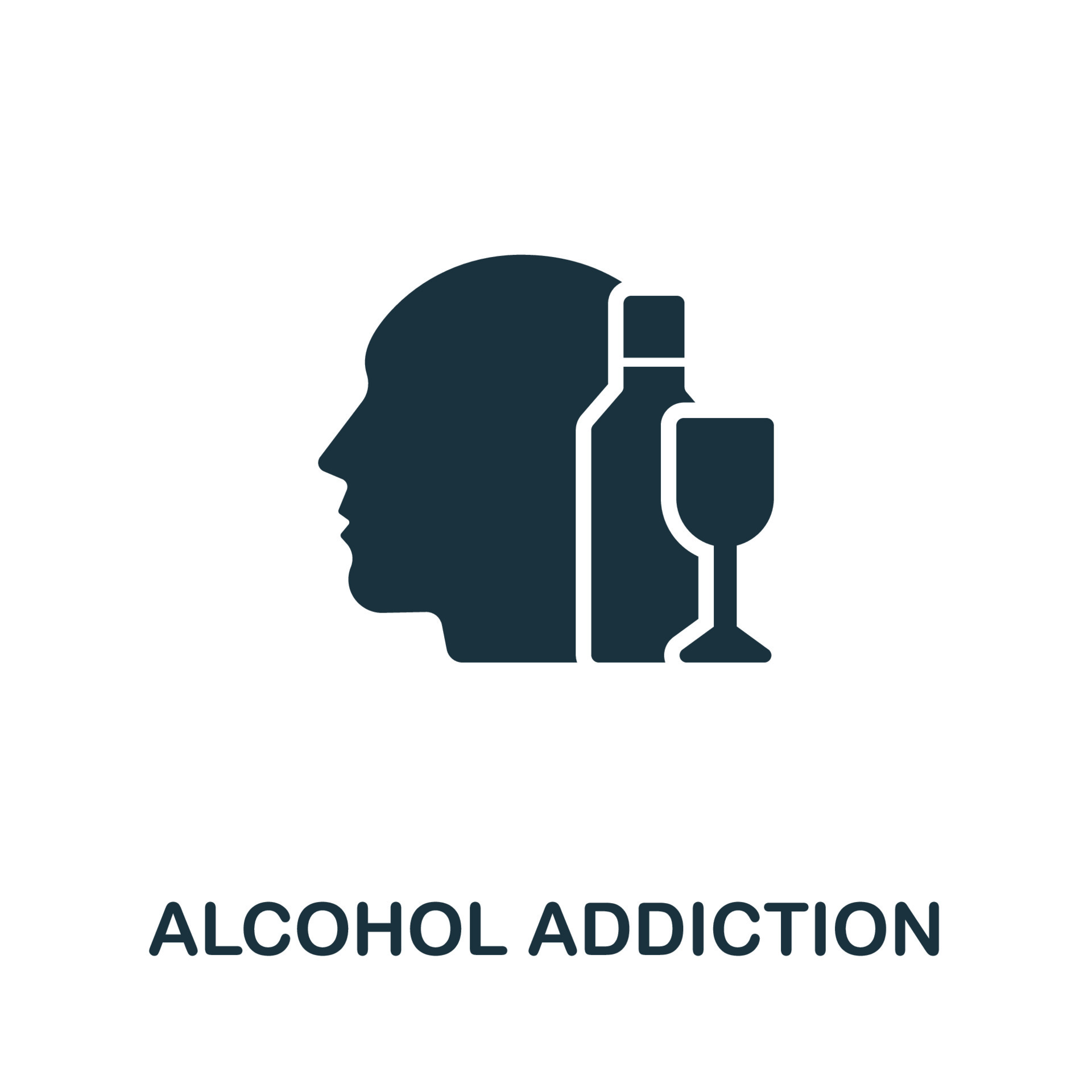 ALCOHOL ADDICTION