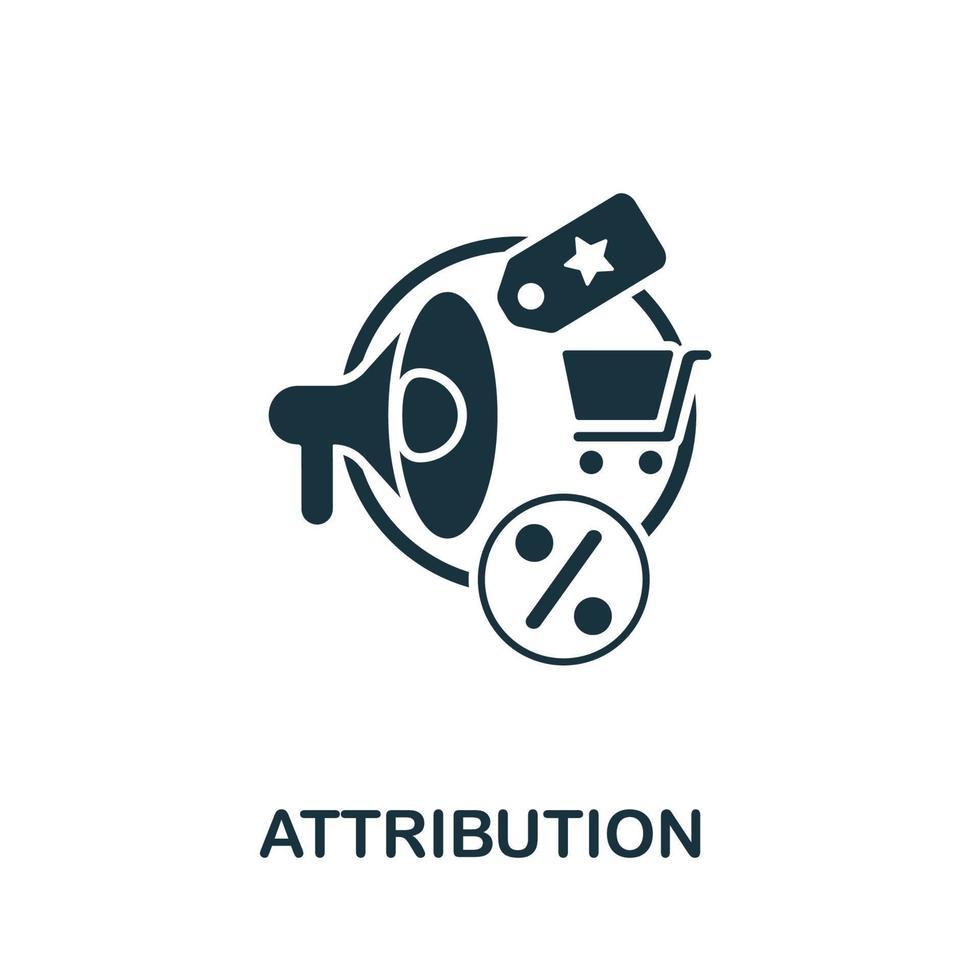 %

ATTRIBUTION