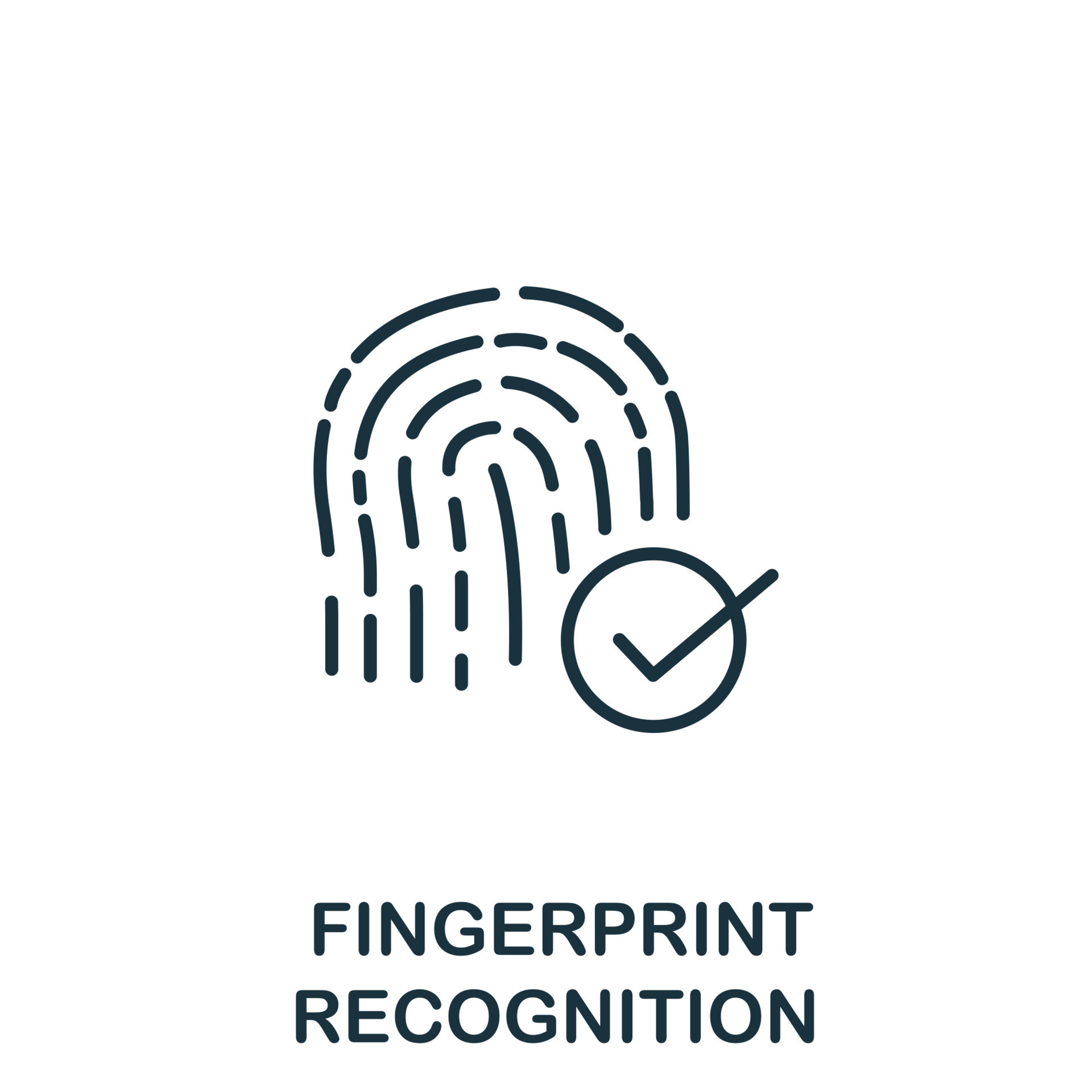 FINGERPRINT
RECOGNITION