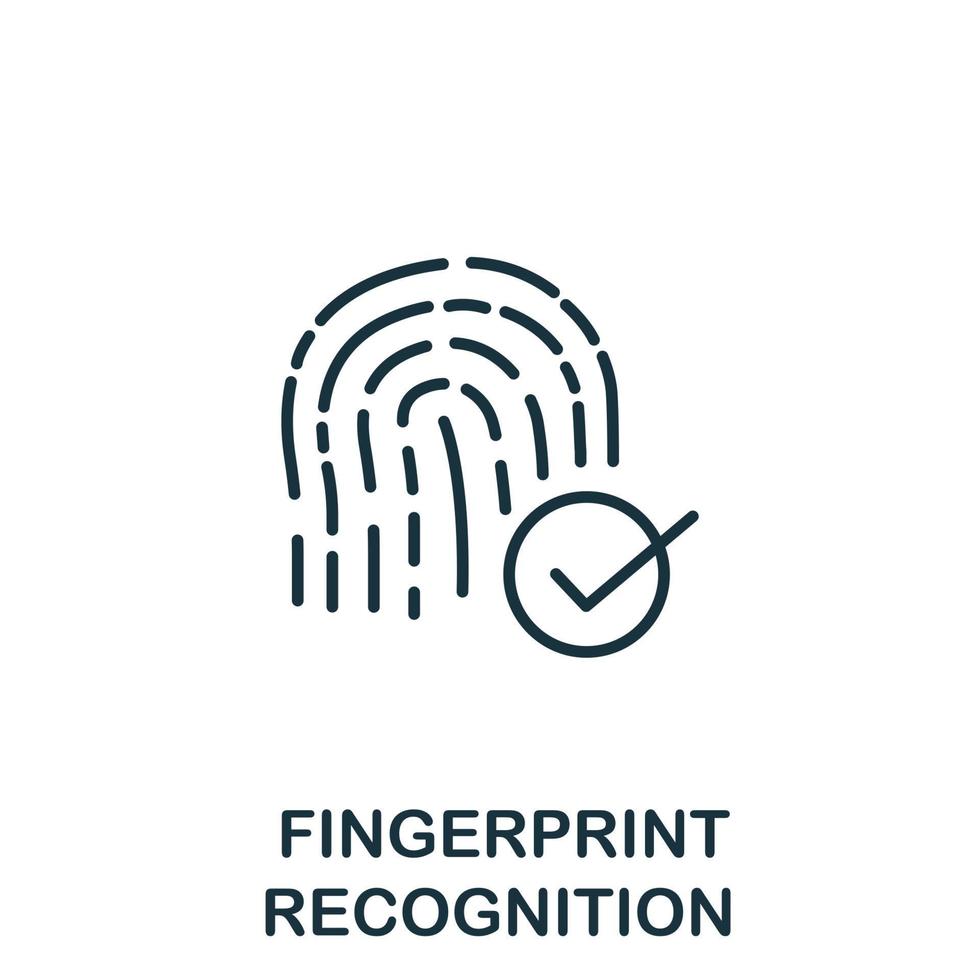 FINGERPRINT
RECOGNITION