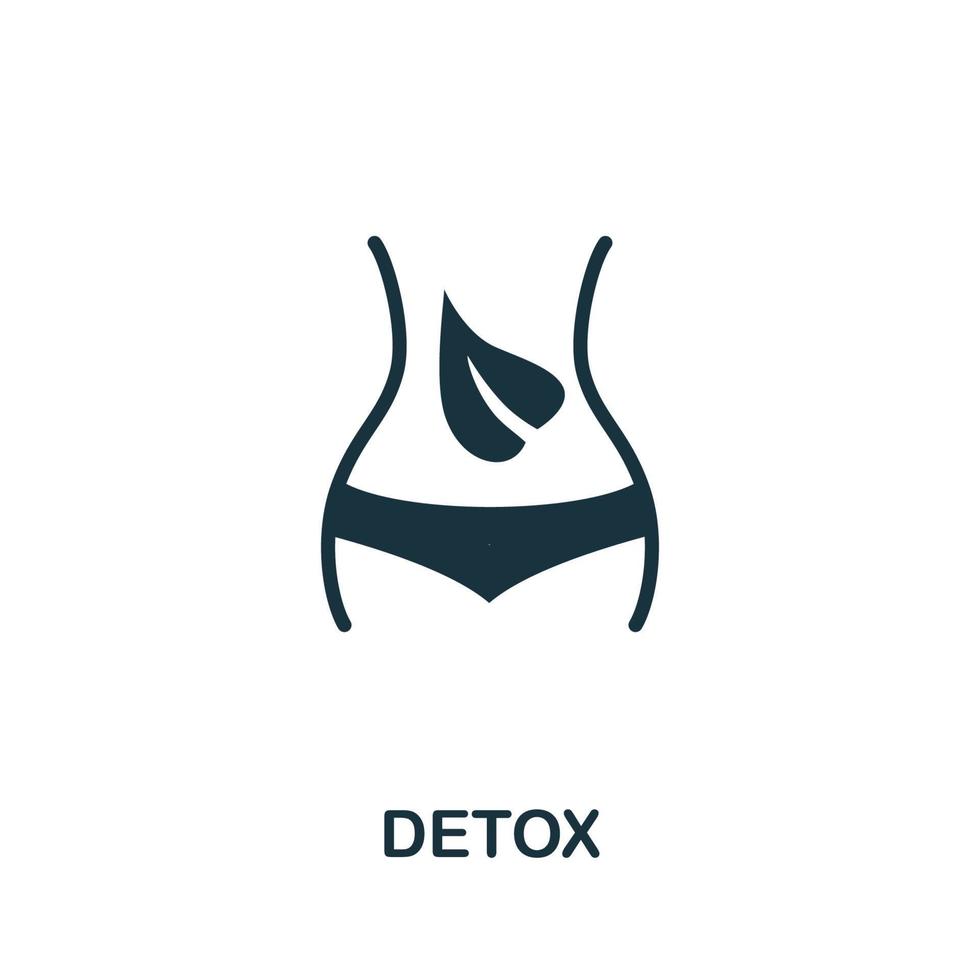 DETOX