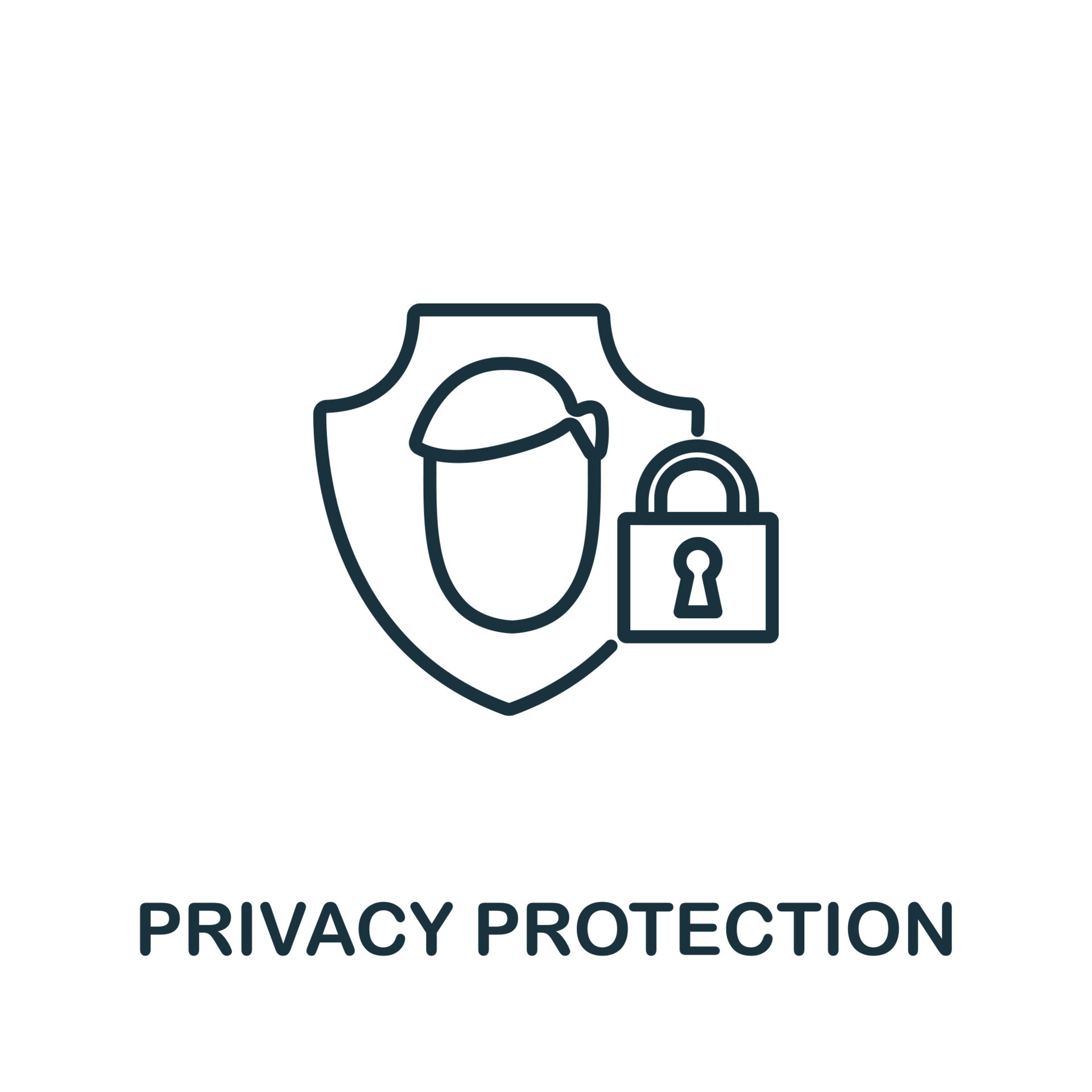 PRIVACY PROTECTION