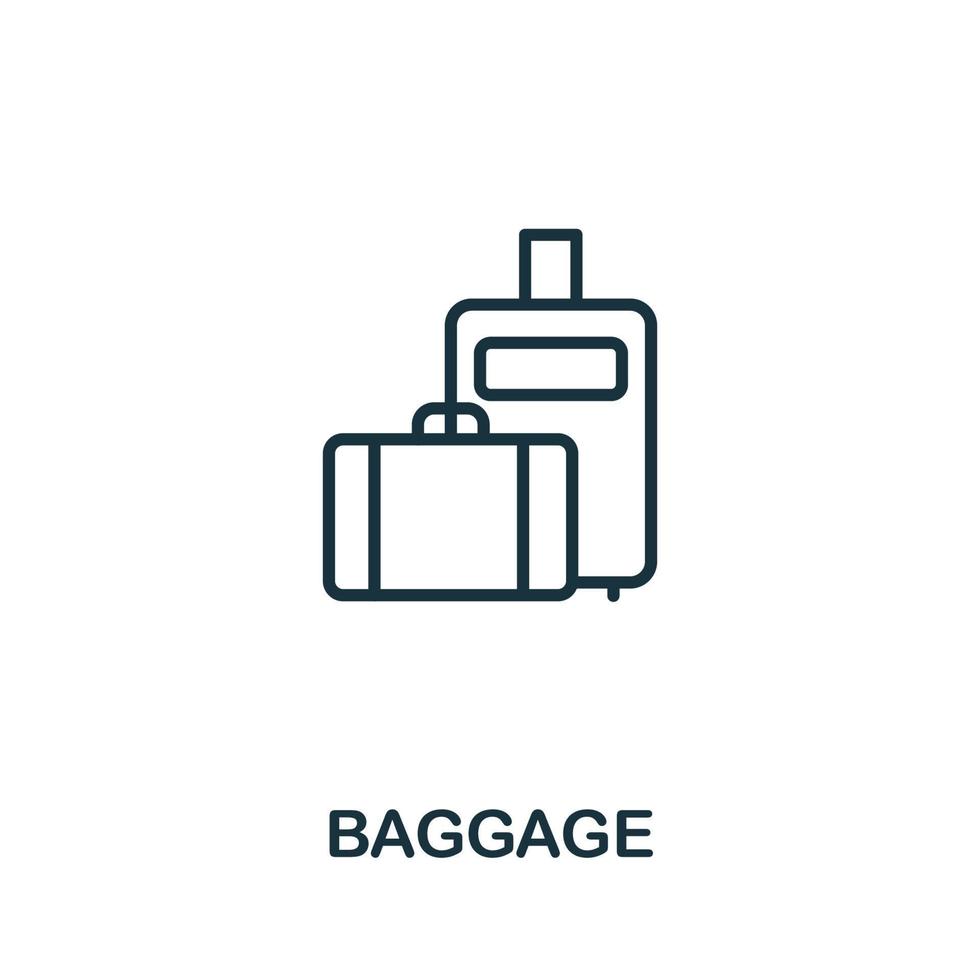 BAGGAGE