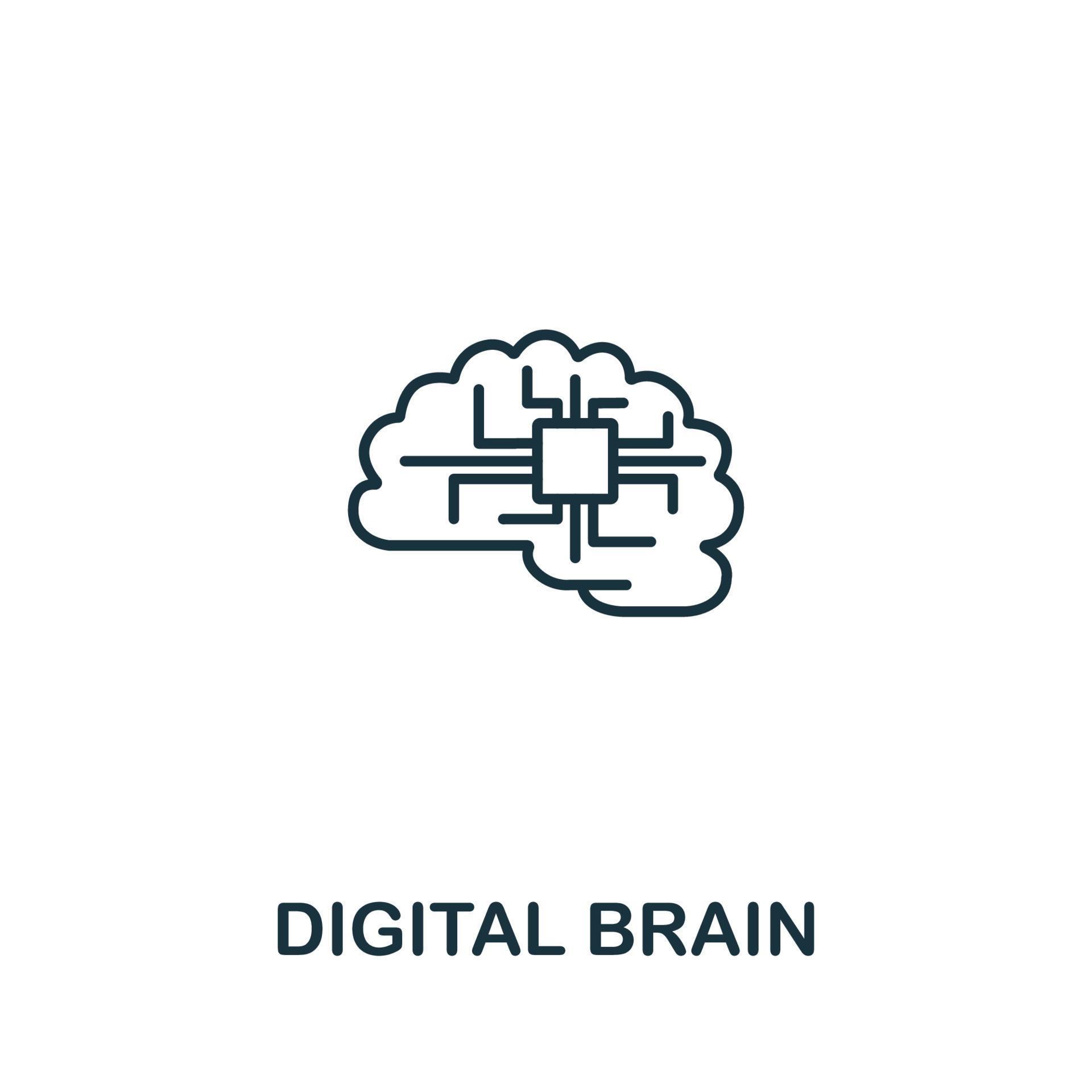 DIGITAL BRAIN