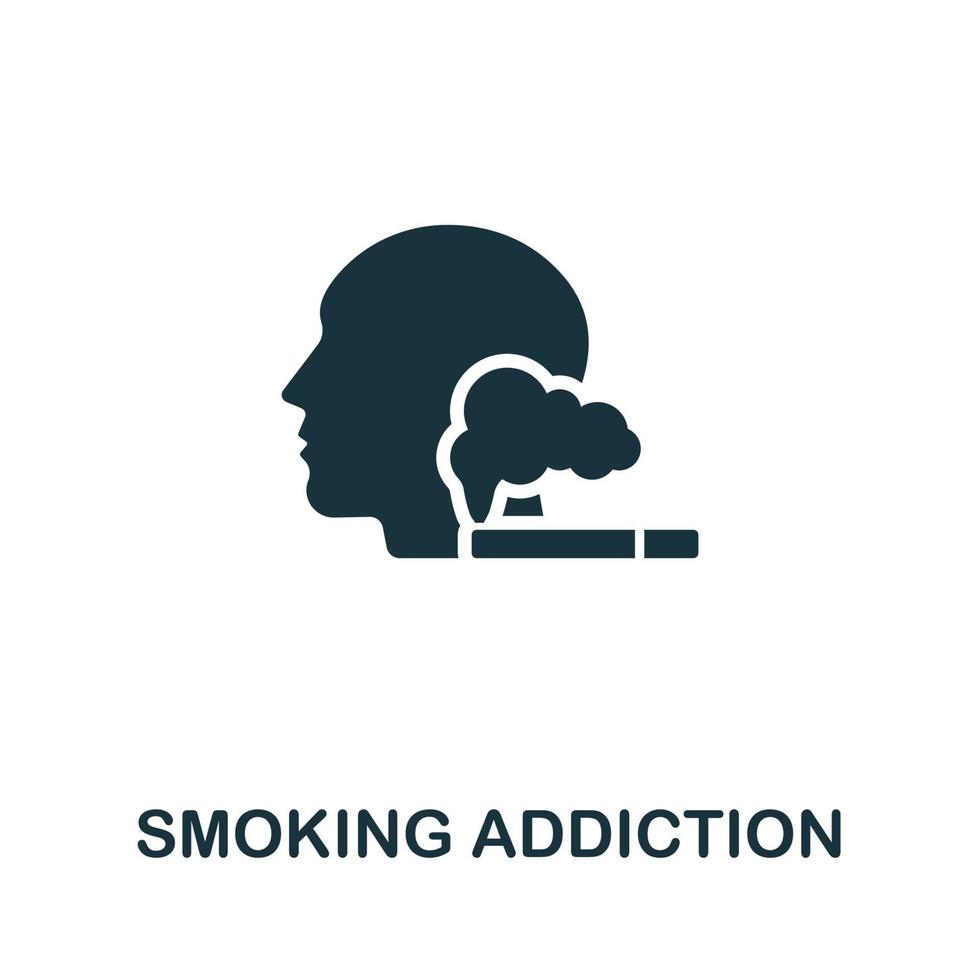 SMOKING ADDICTION