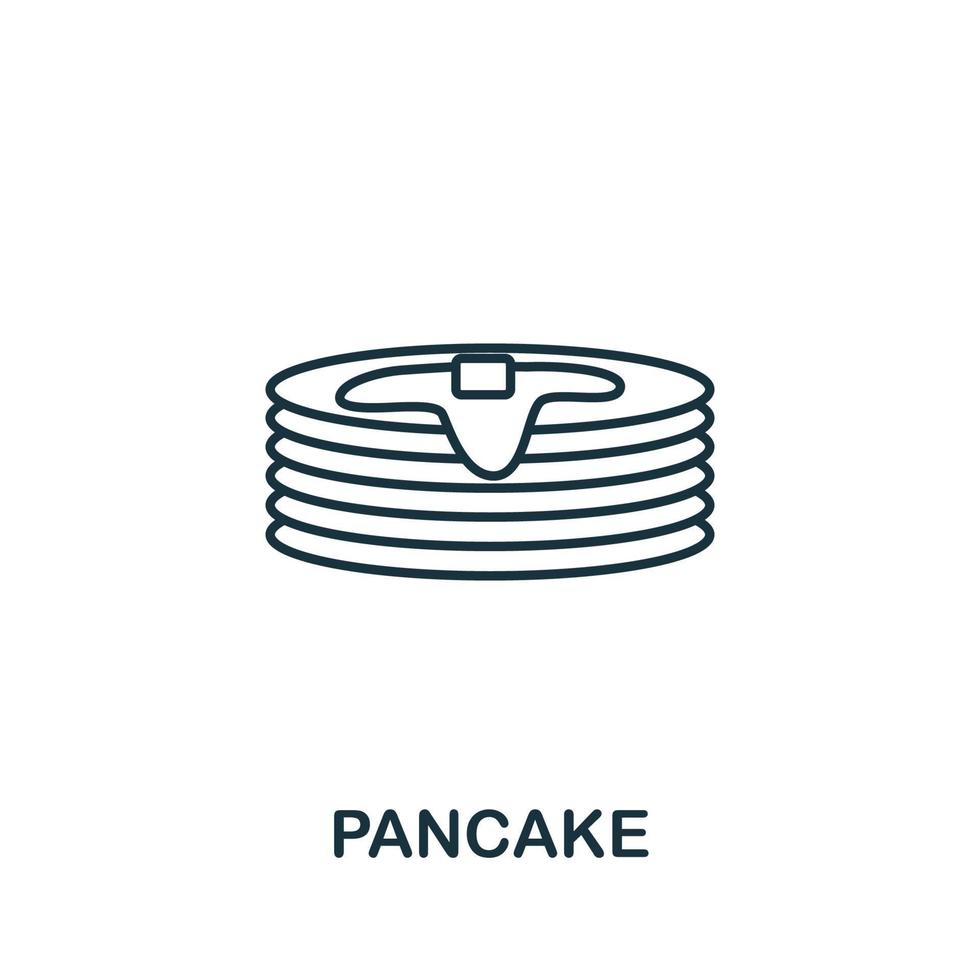 PANCAKE