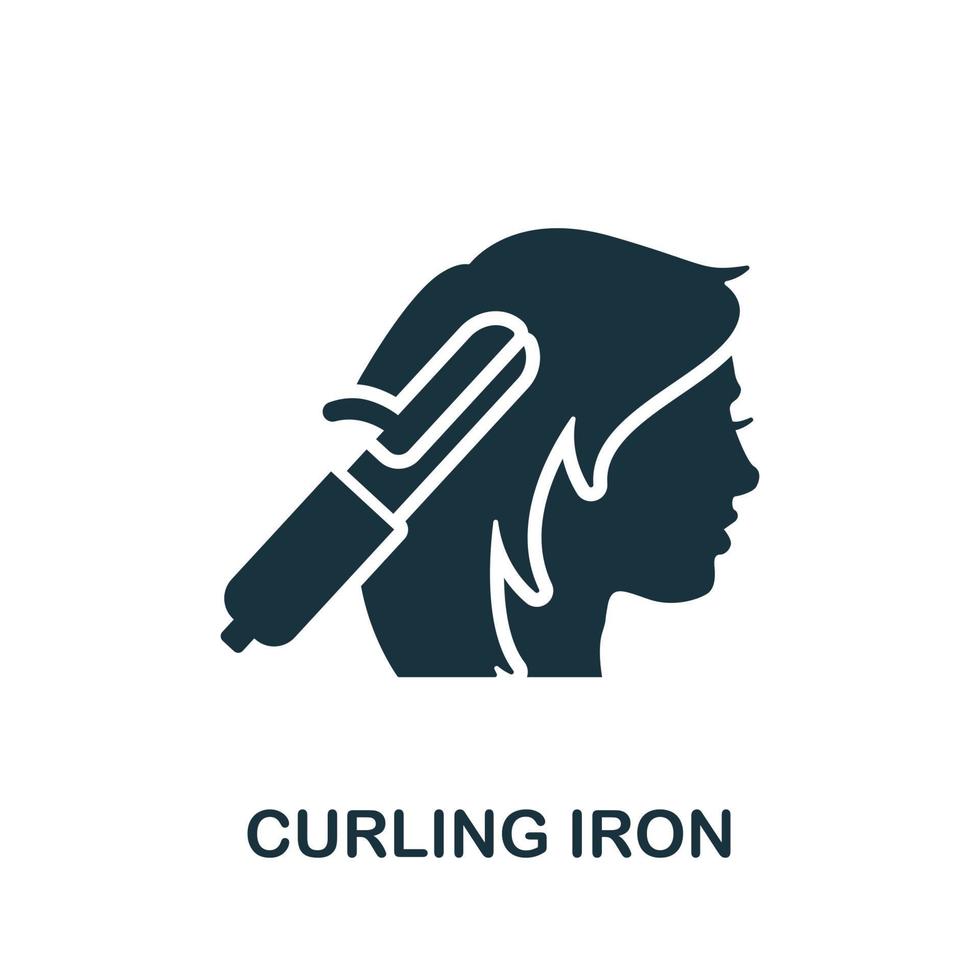 CURLING IRON