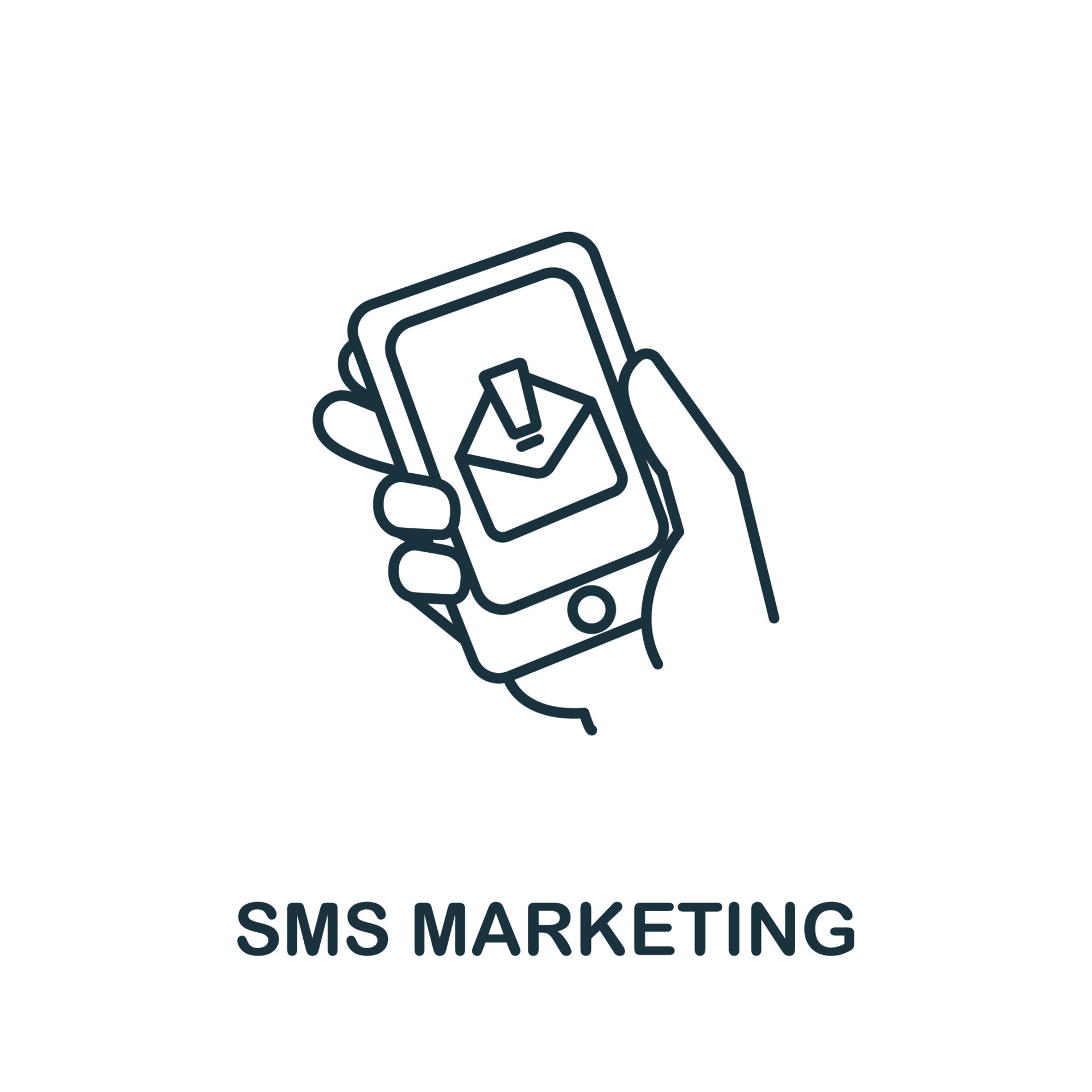 SMS MARKETING