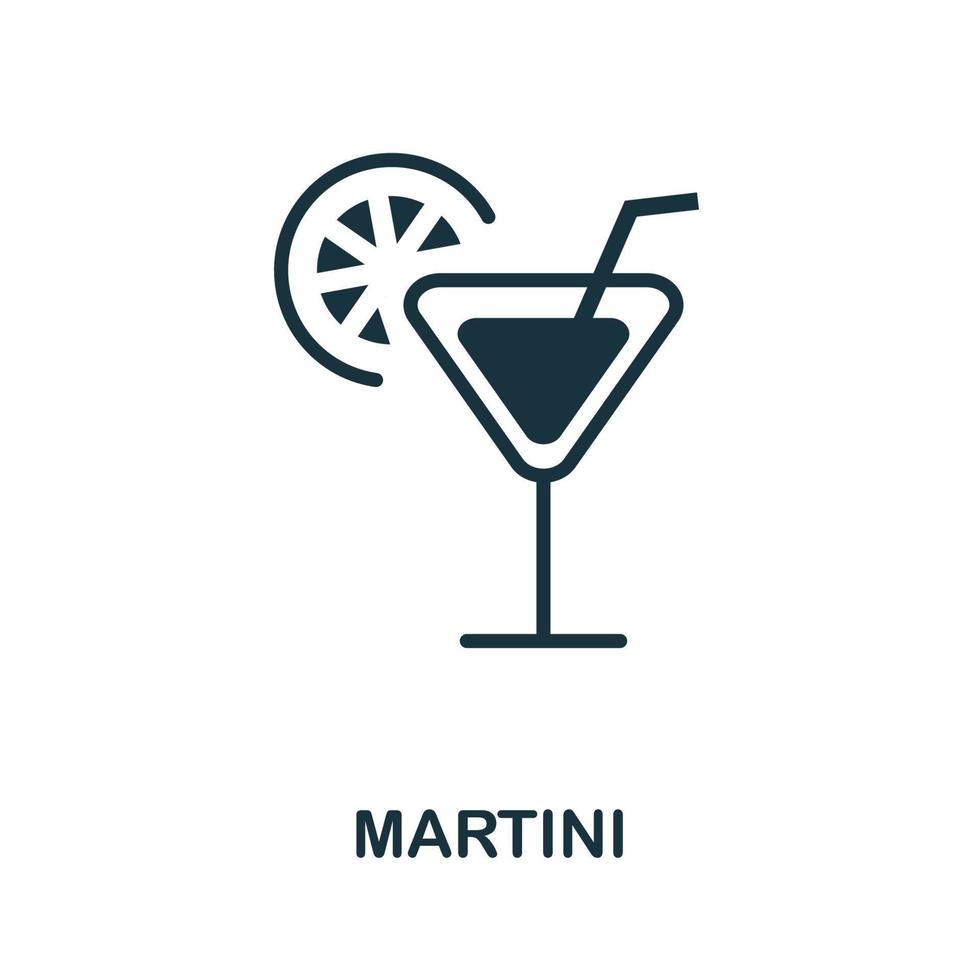 MARTINI