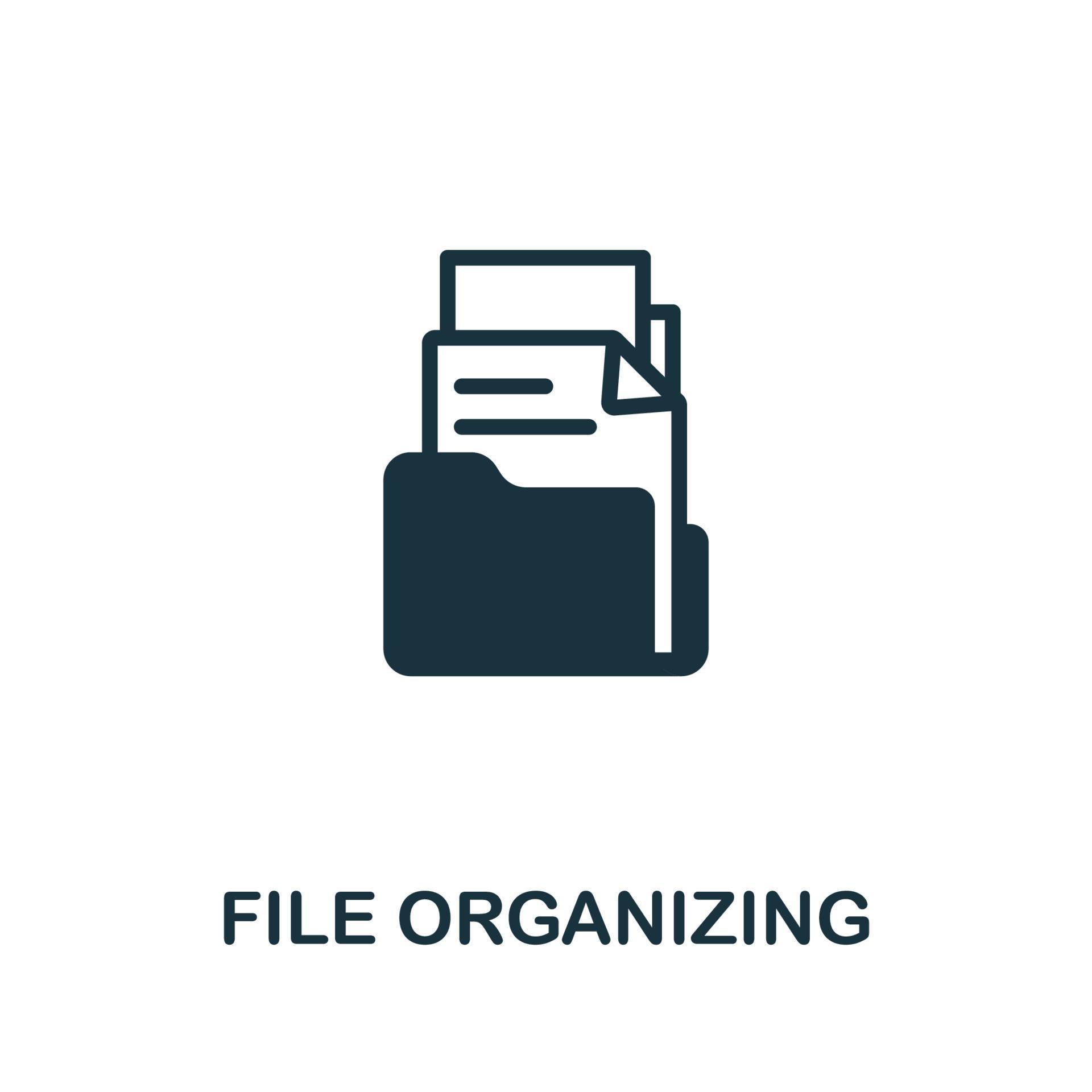 FILE ORGANIZING