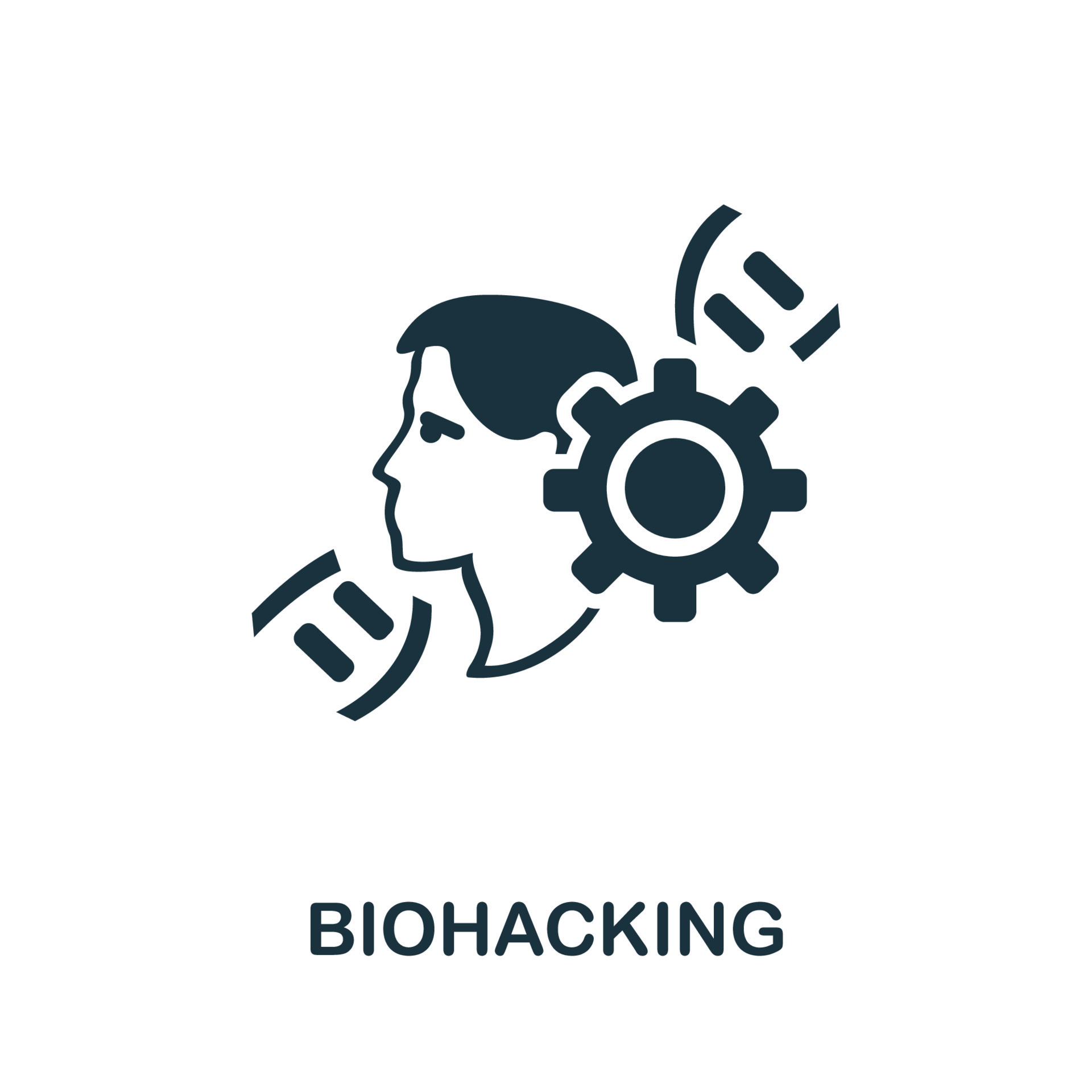 BIOHACKING