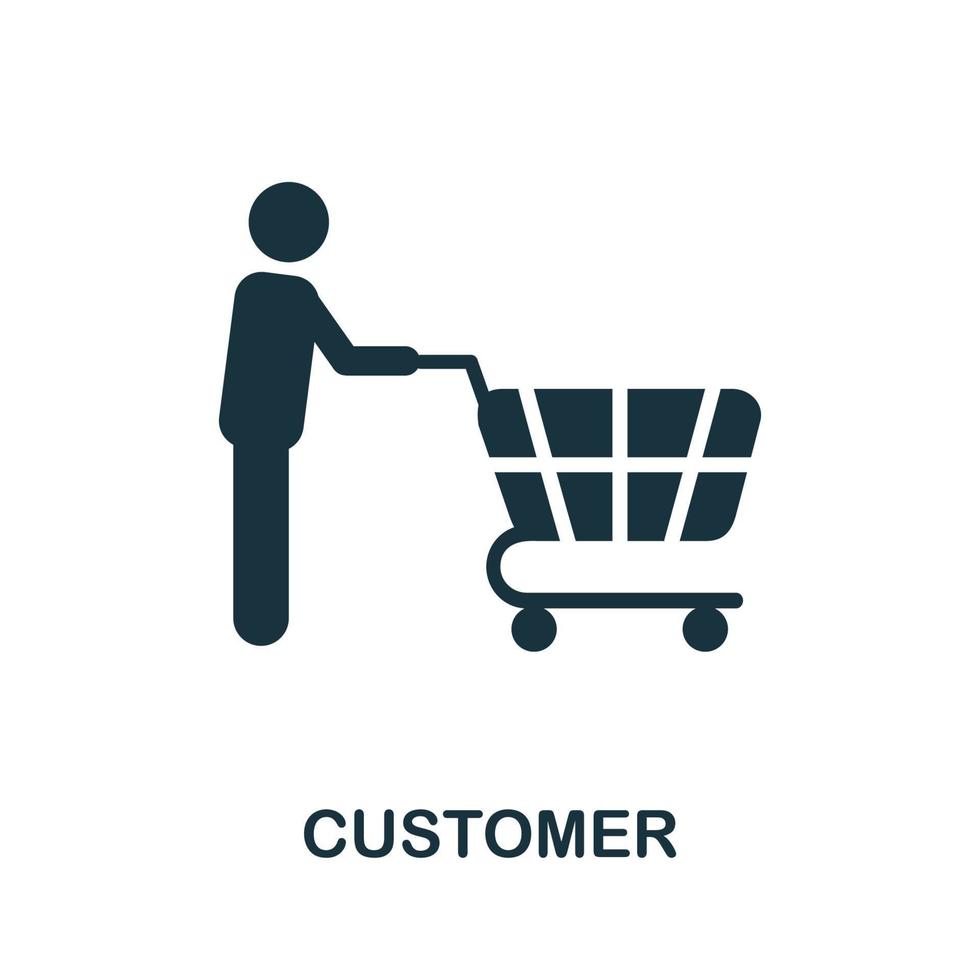 CUSTOMER