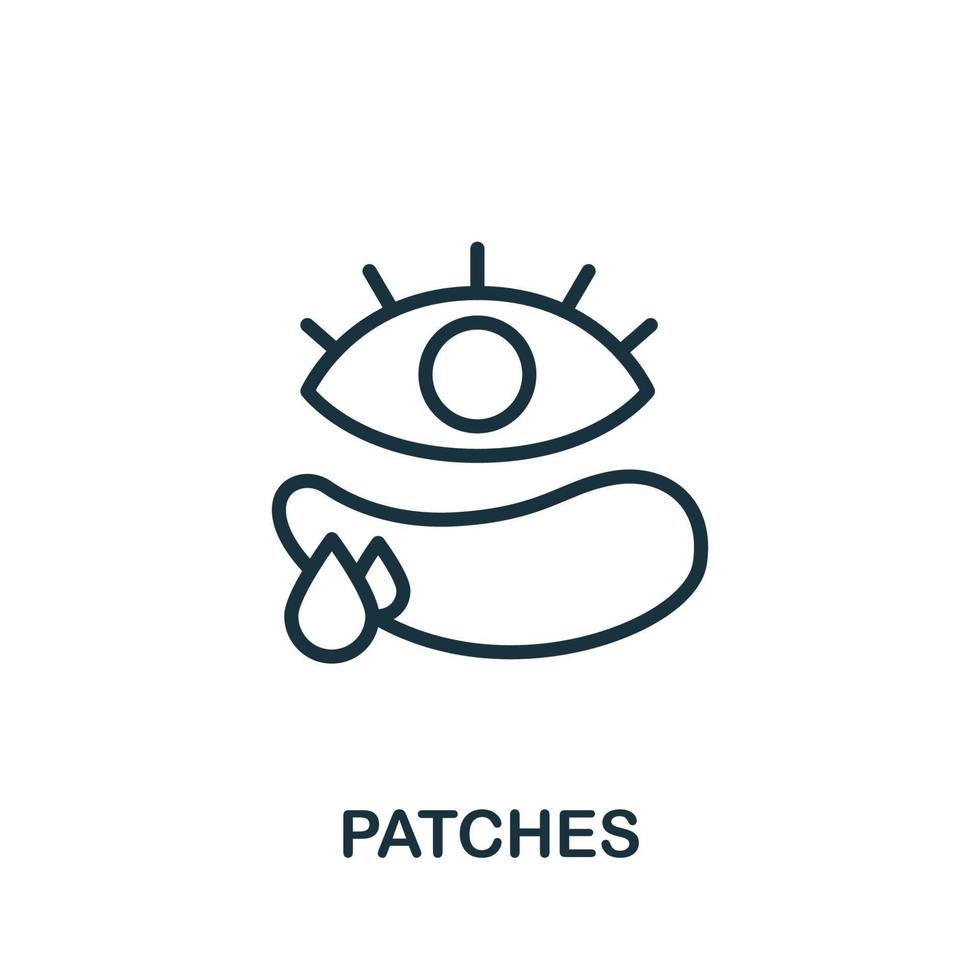 PATCHES