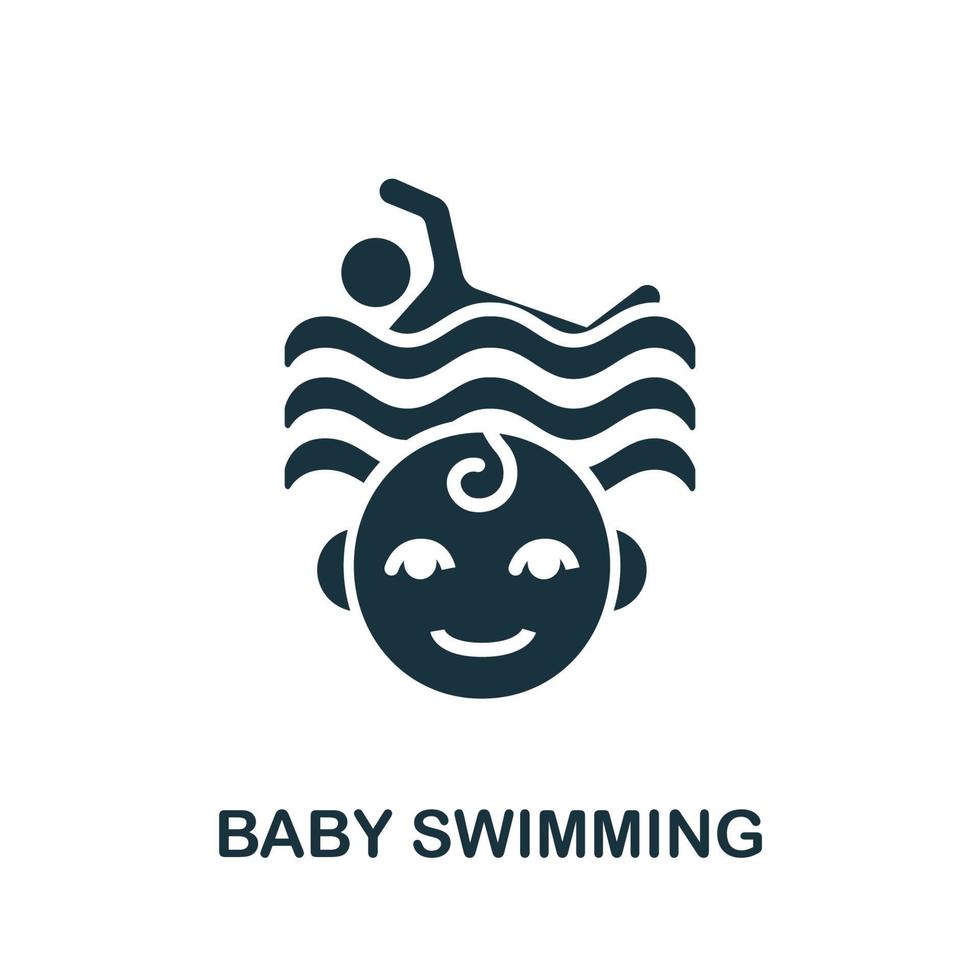 BABY SWIMMING