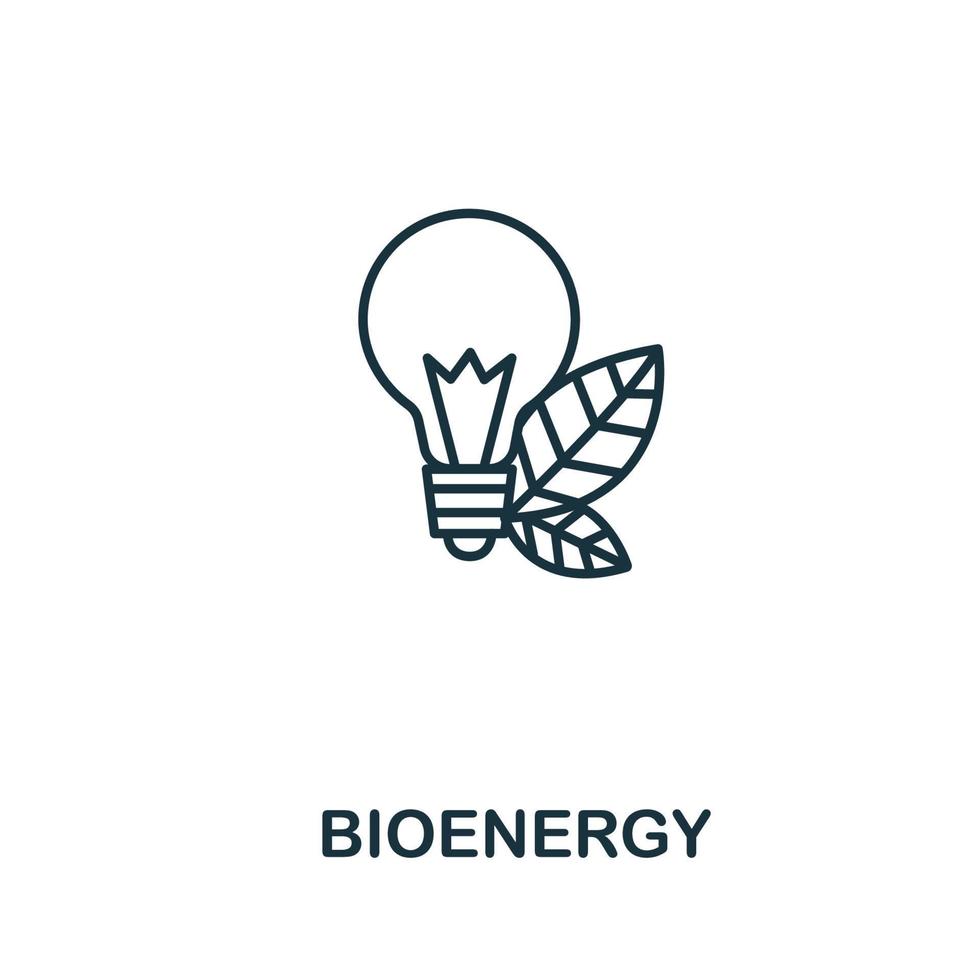 BIOENERGY