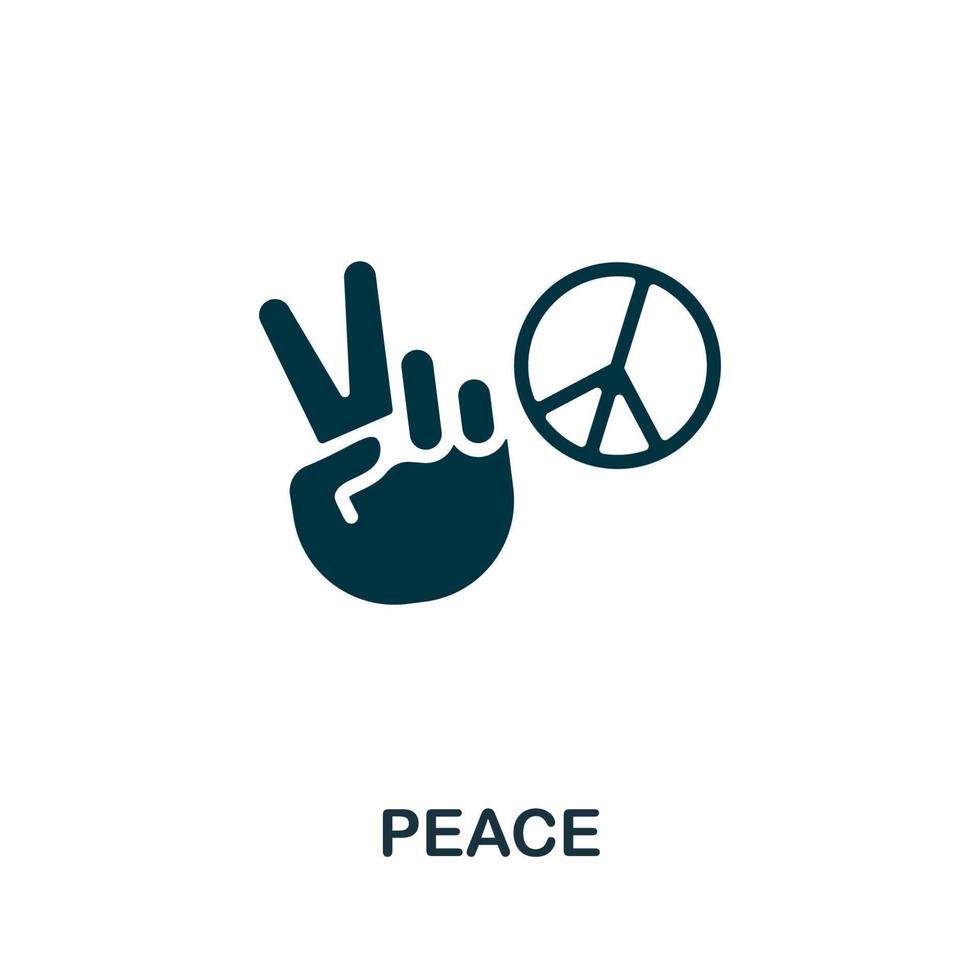 PEACE