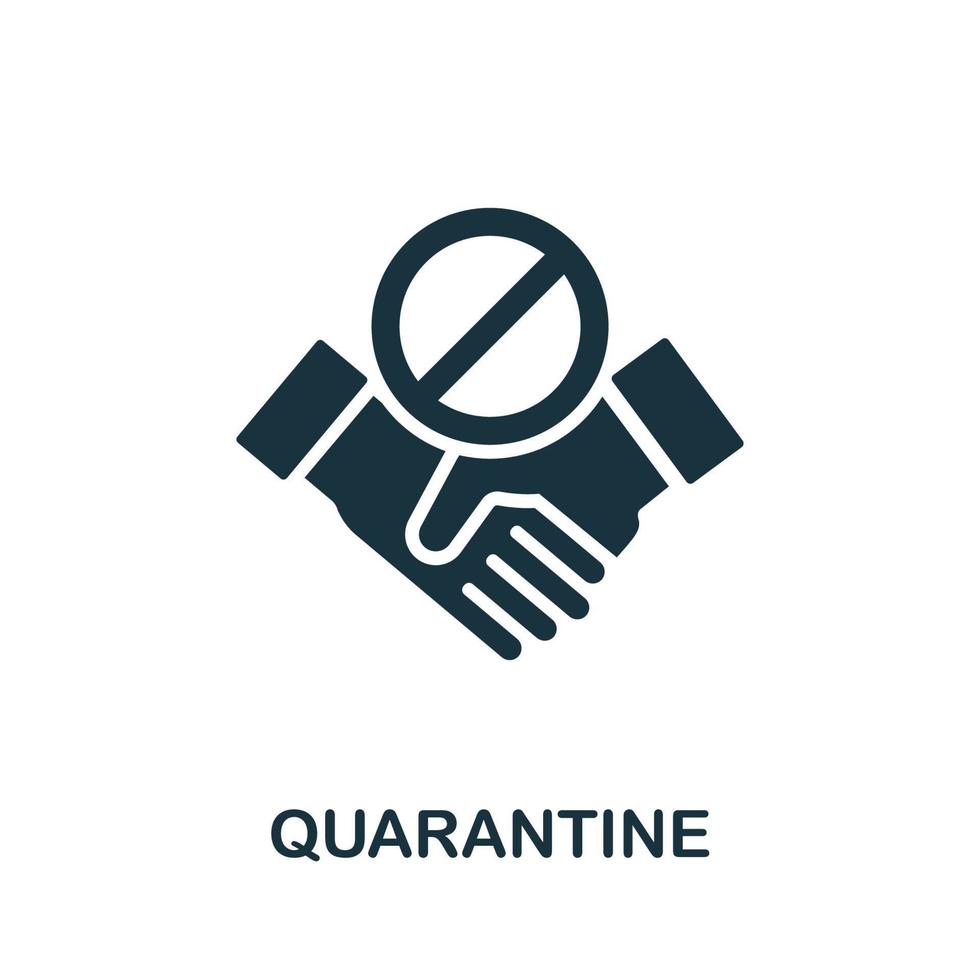 QUARANTINE