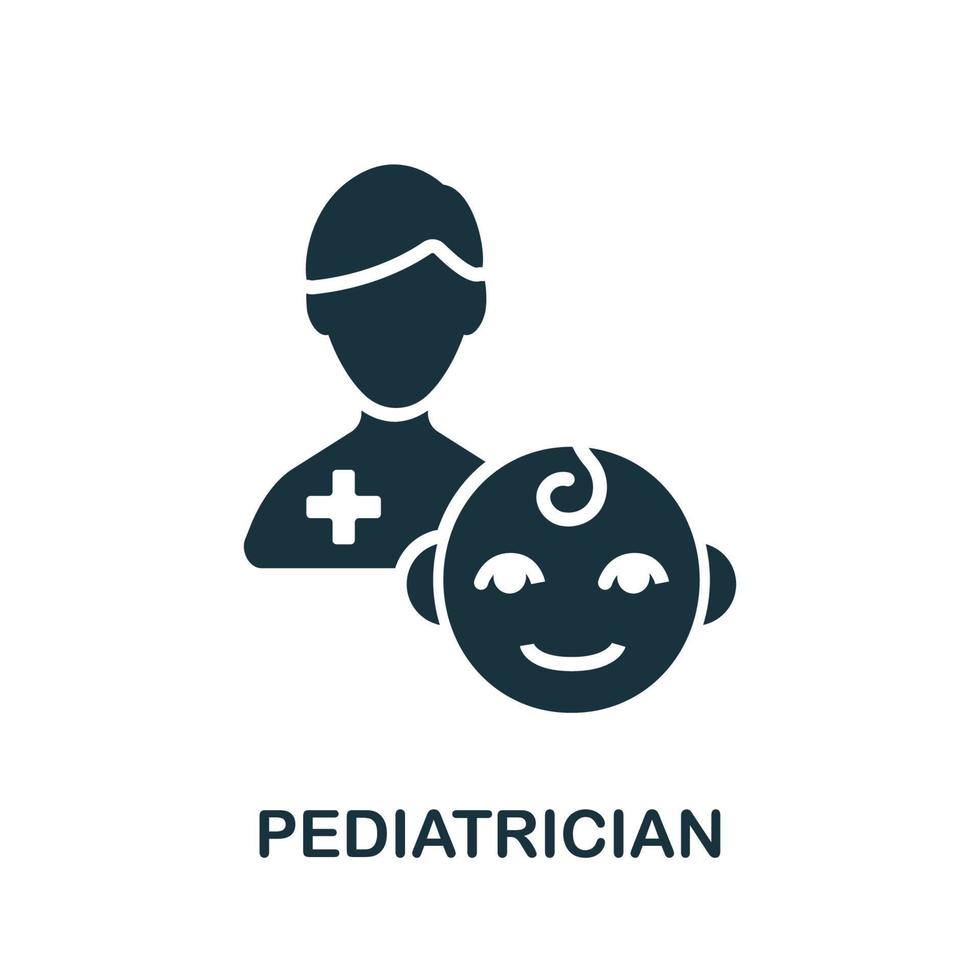 PEDIATRICIAN