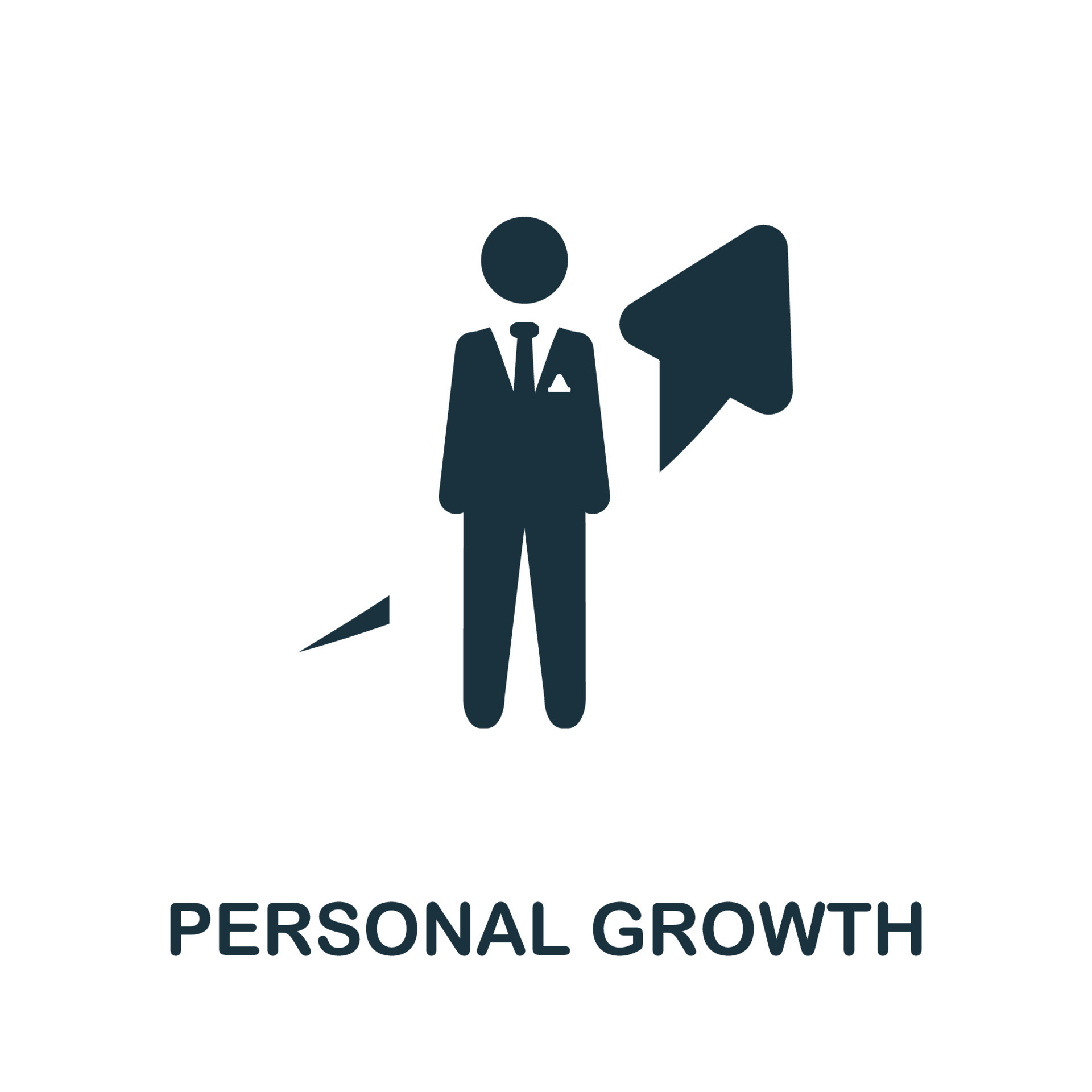 PERSONAL GROWTH