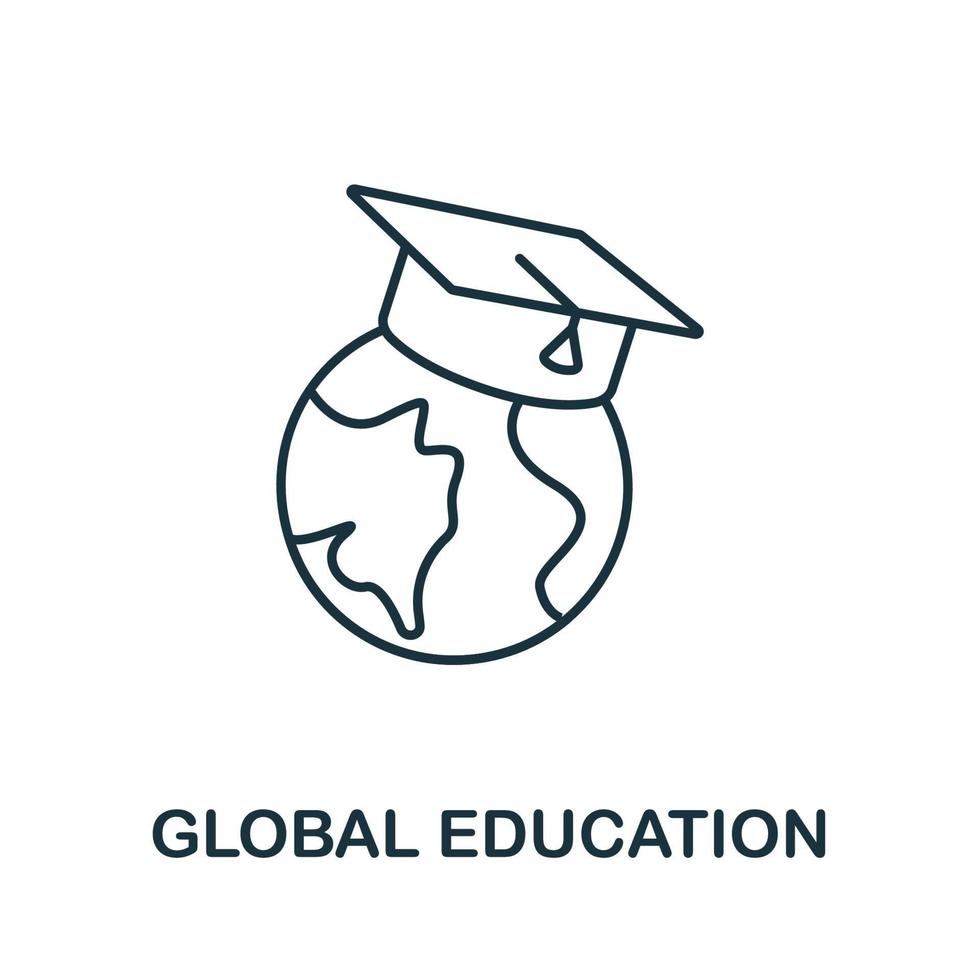 GLOBAL EDUCATION