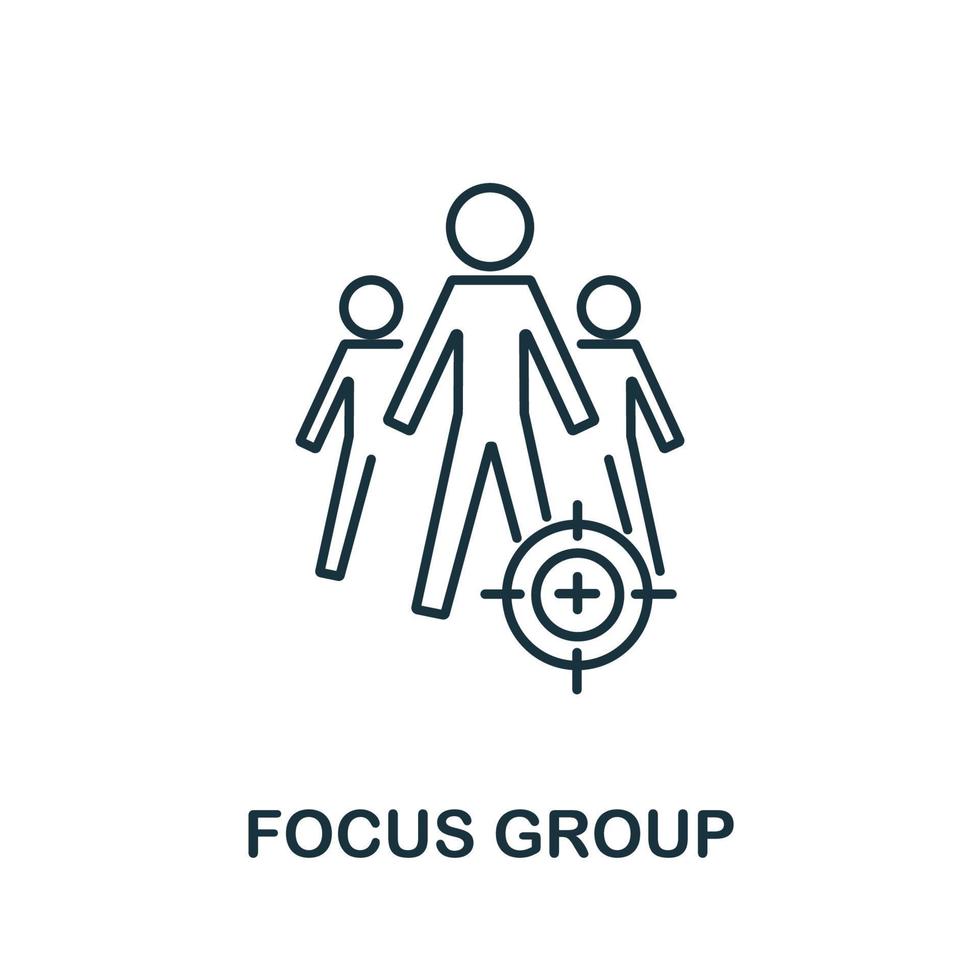 FOCUS GROUP