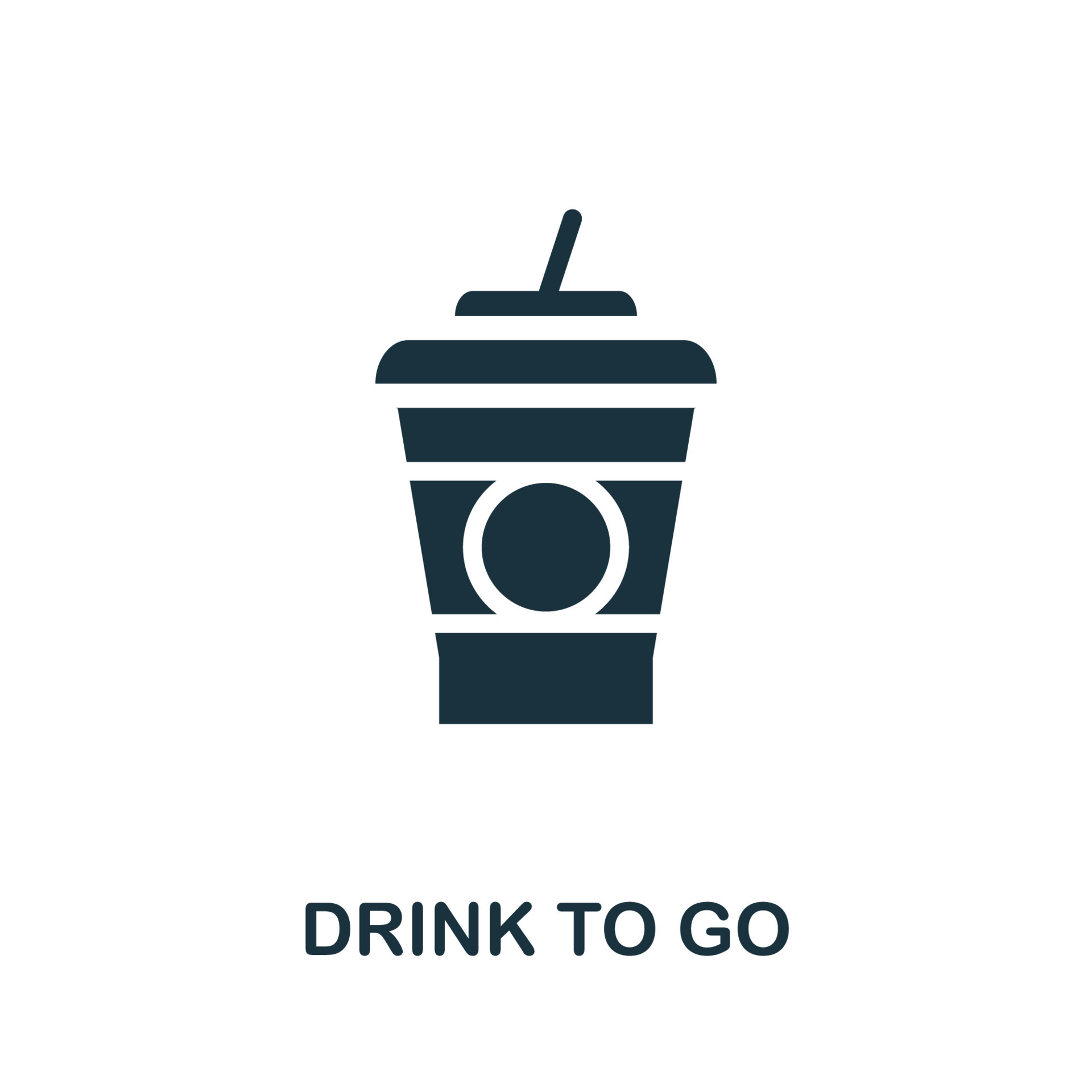 DRINK TO GO