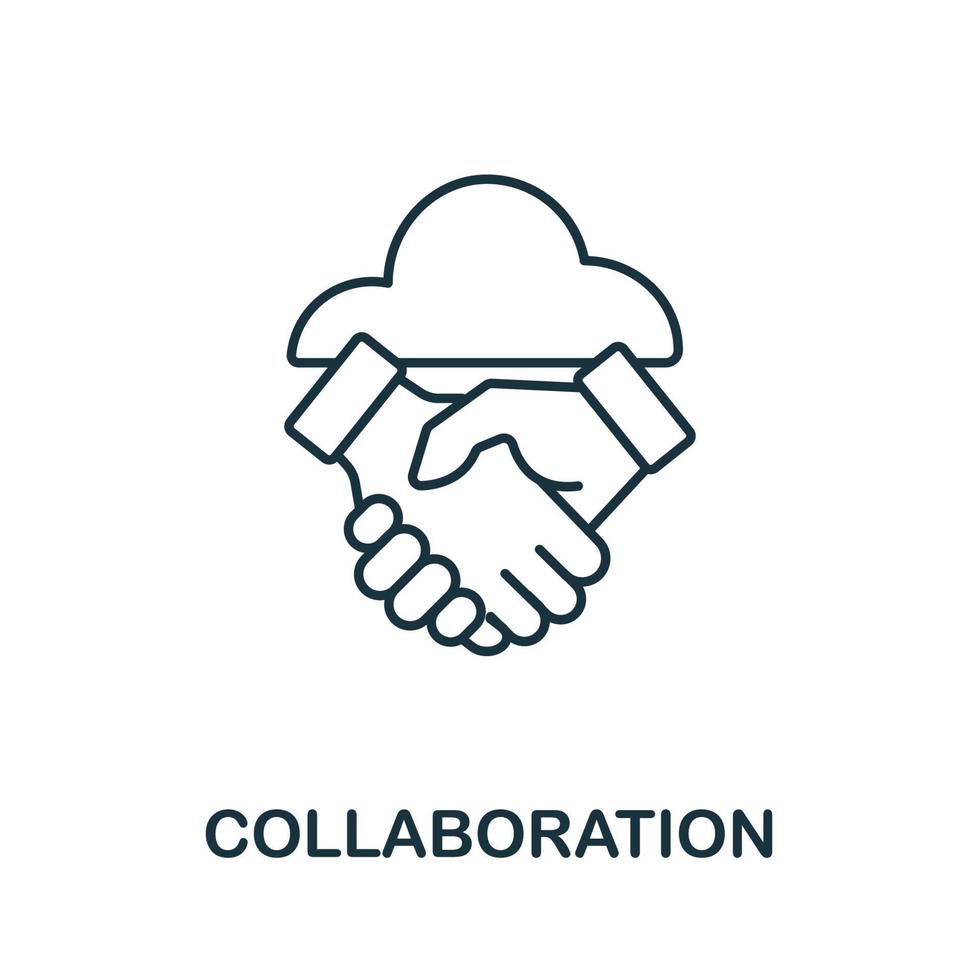 COLLABORATION