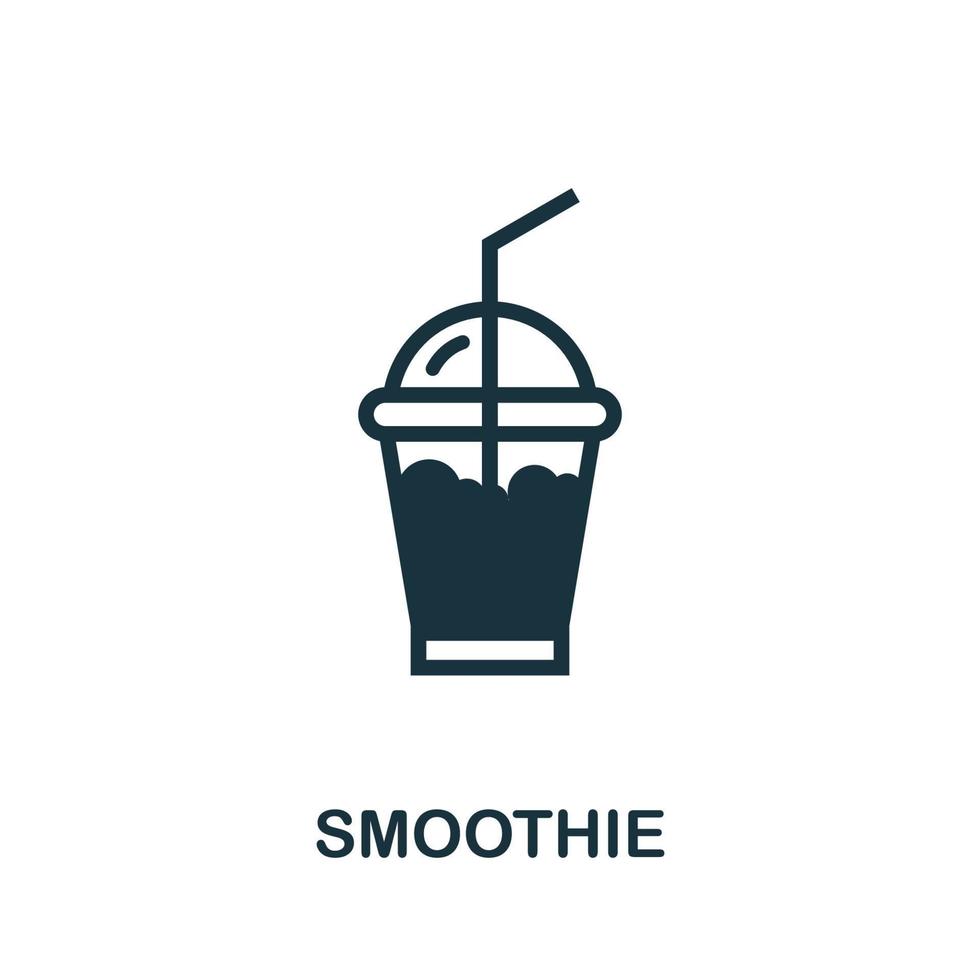 SMOOTHIE