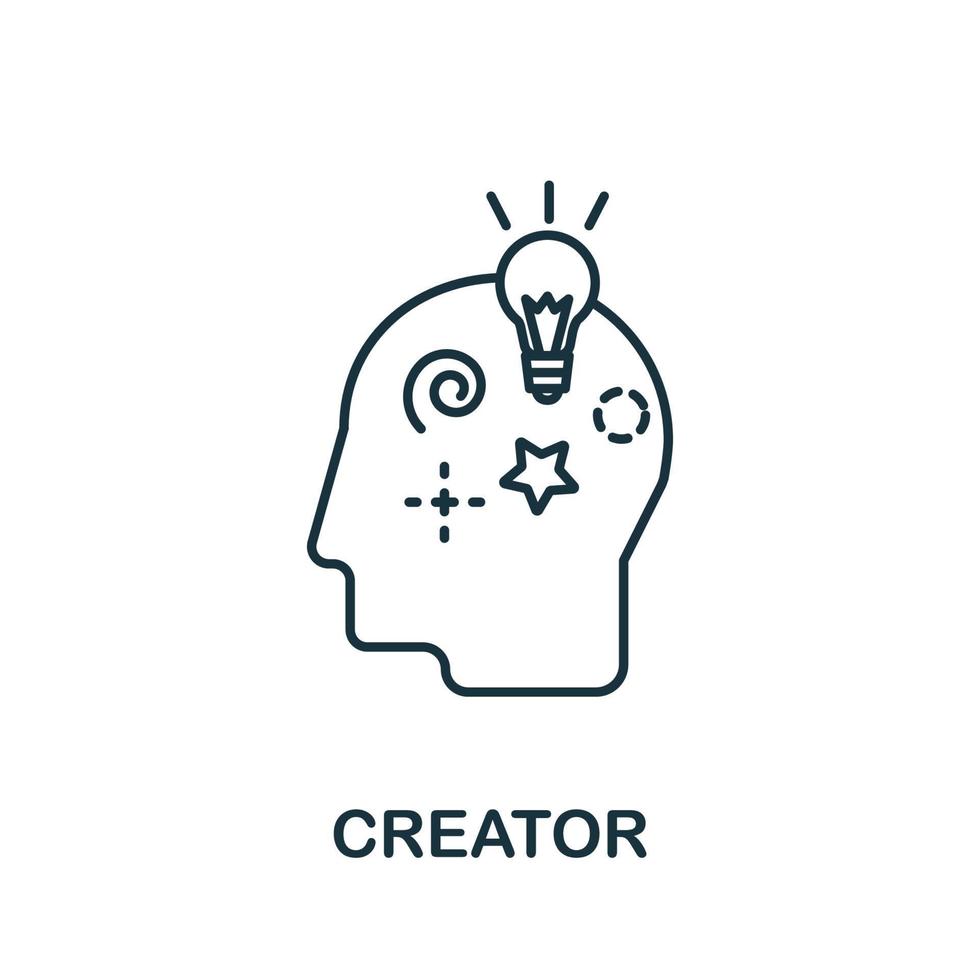 CREATOR