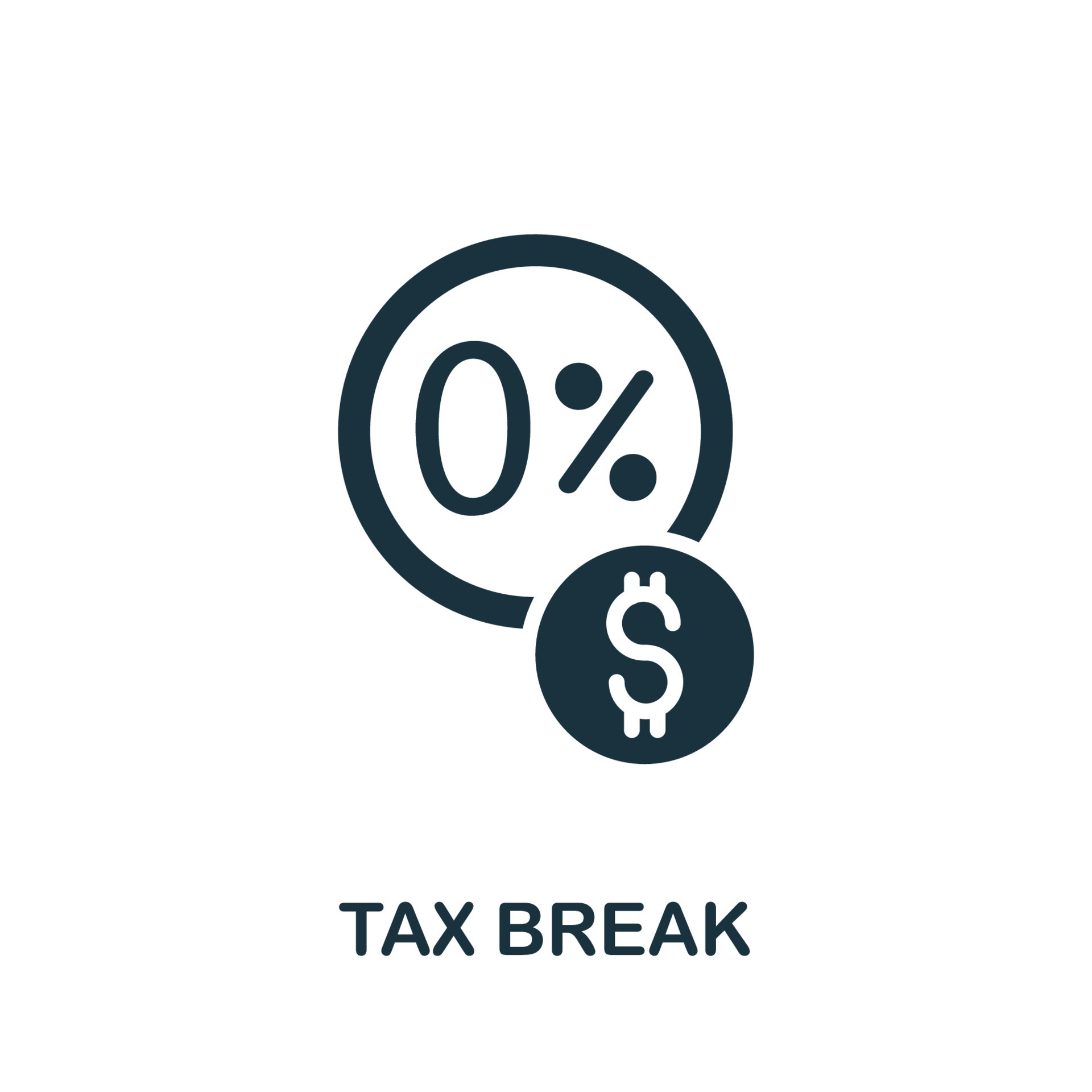 0%

$

TAX BREAK