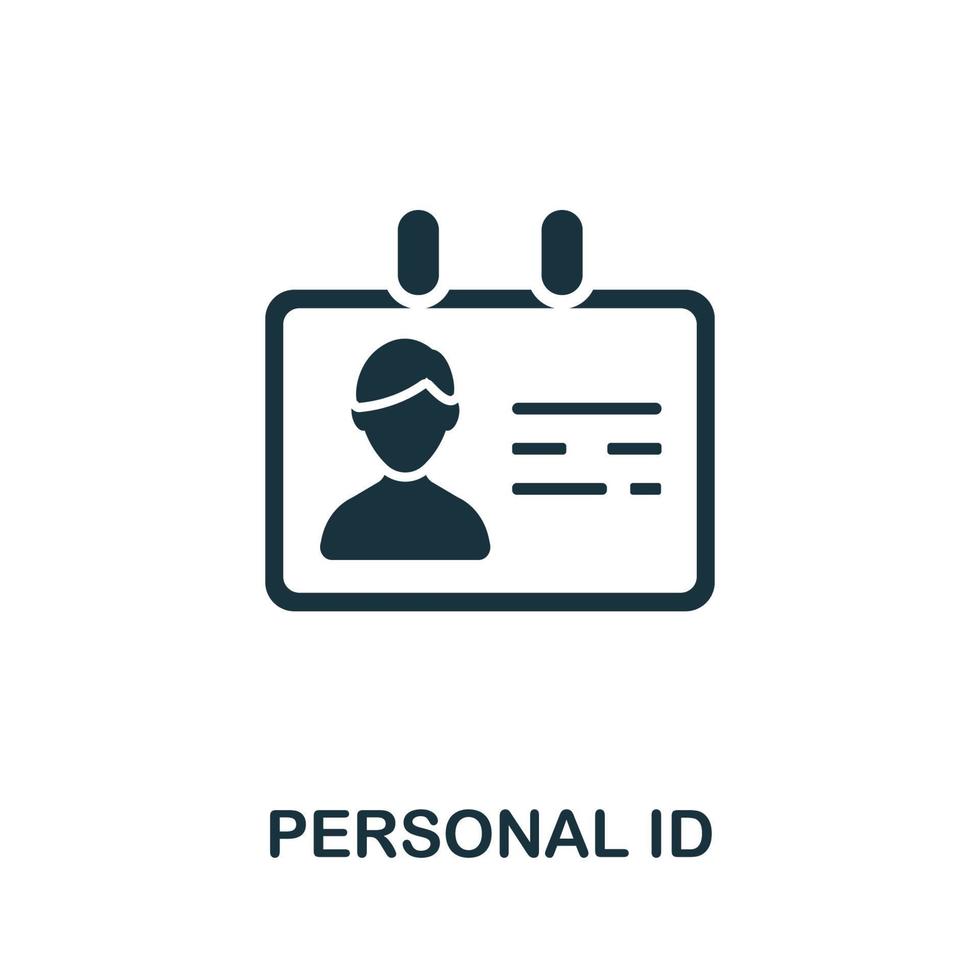 PERSONAL ID