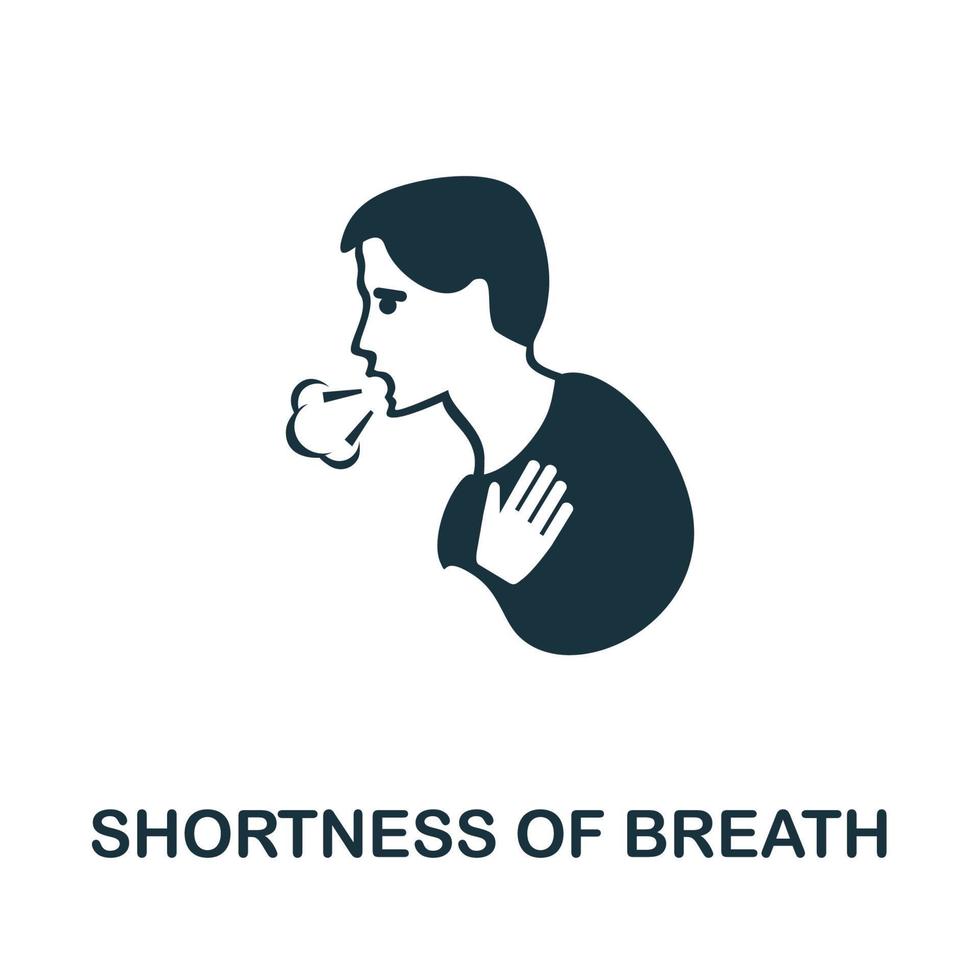 SHORTNESS OF BREATH