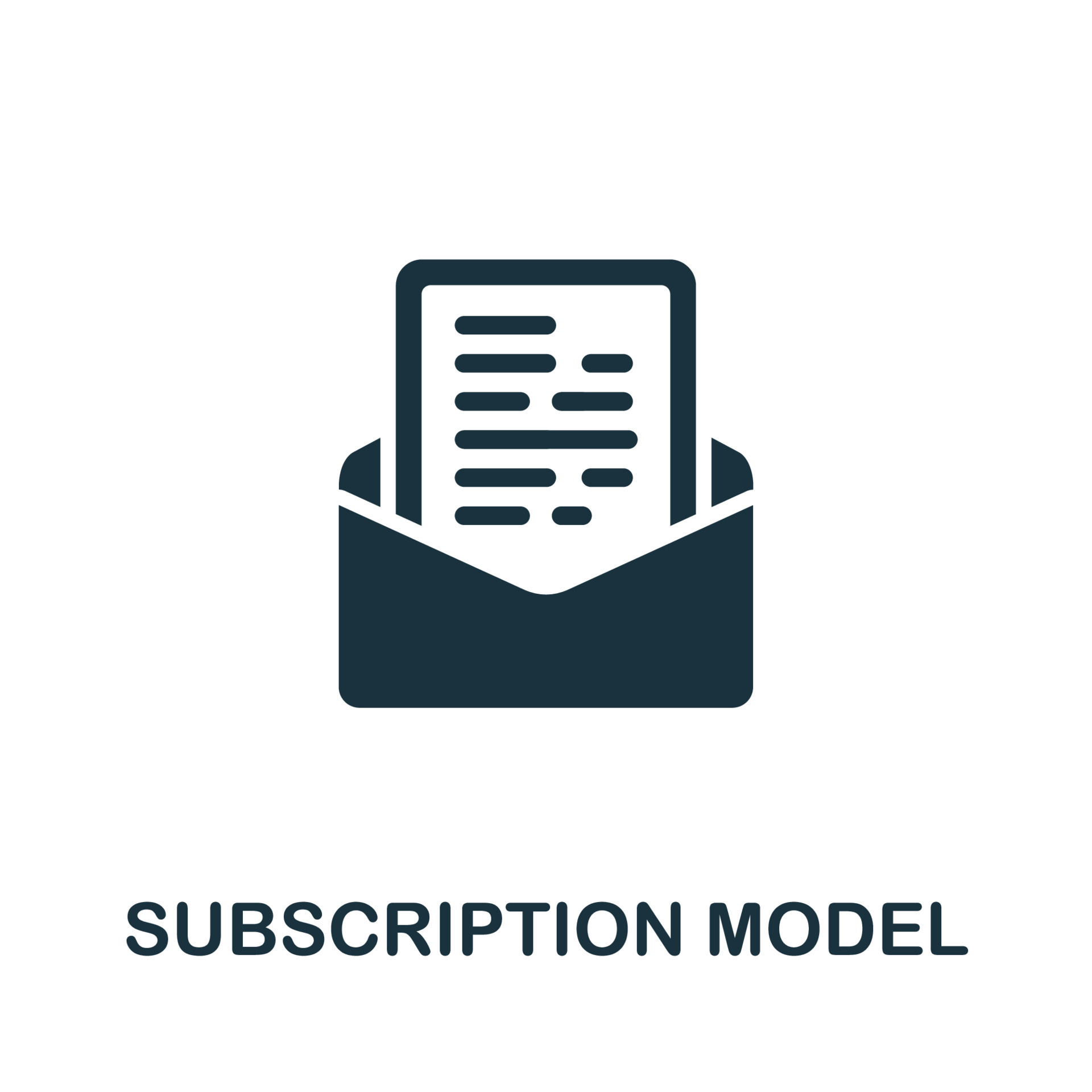 SUBSCRIPTION MODEL