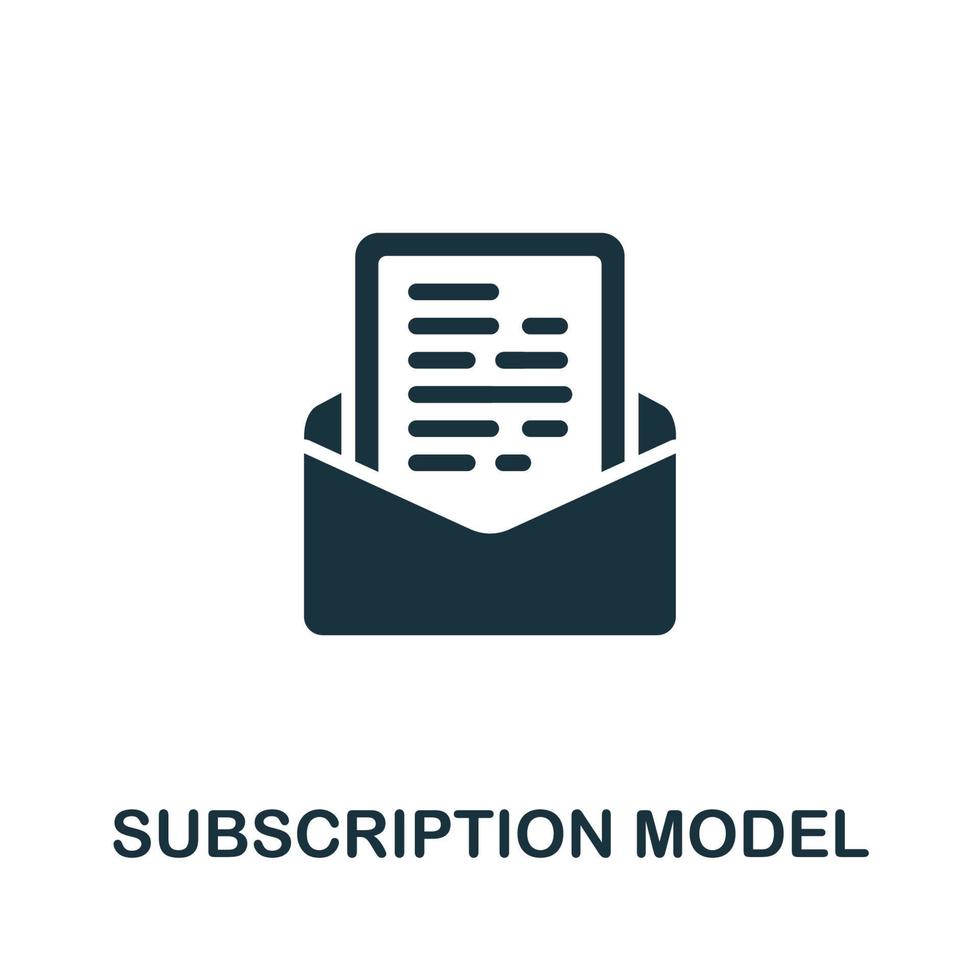 SUBSCRIPTION MODEL