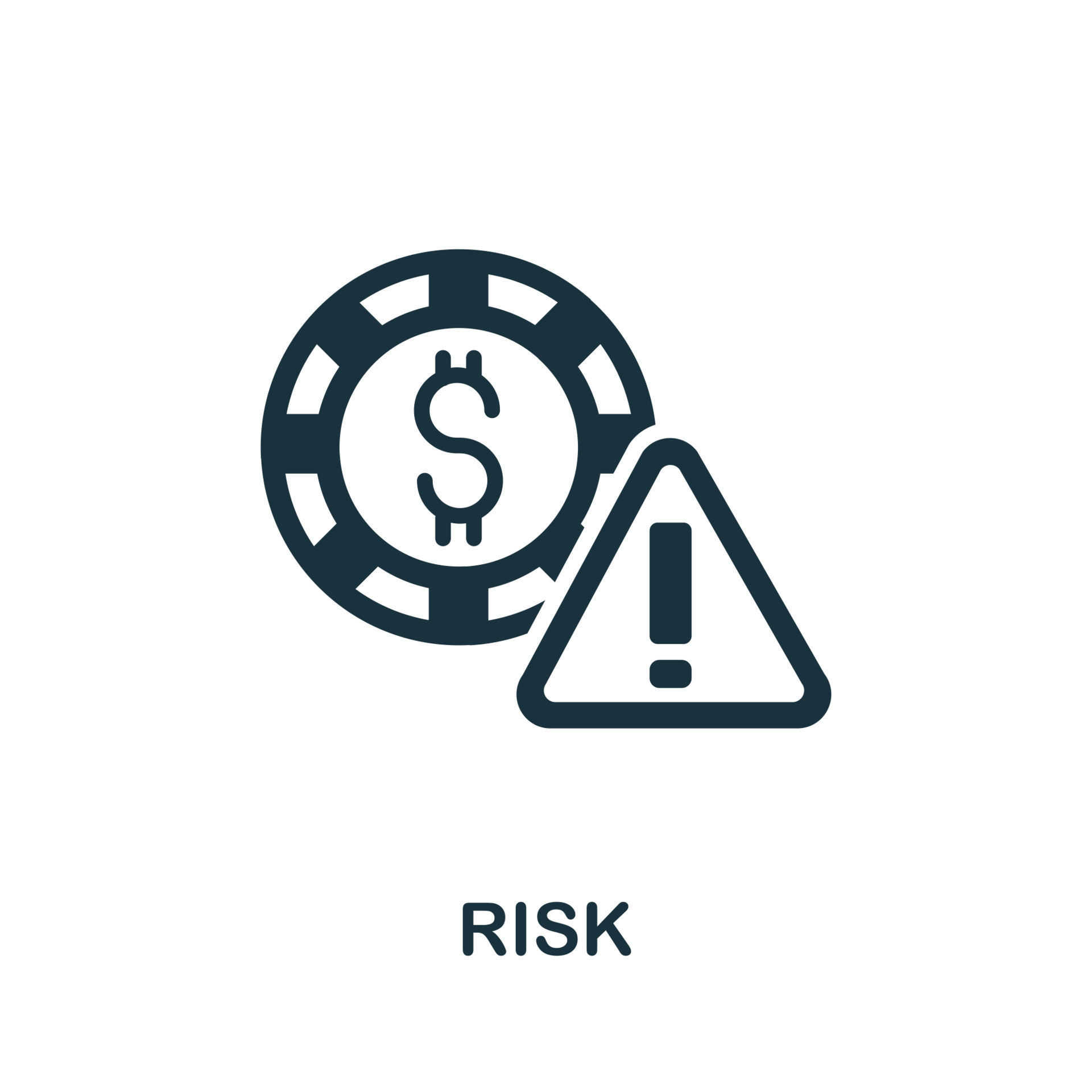 $
!
RISK