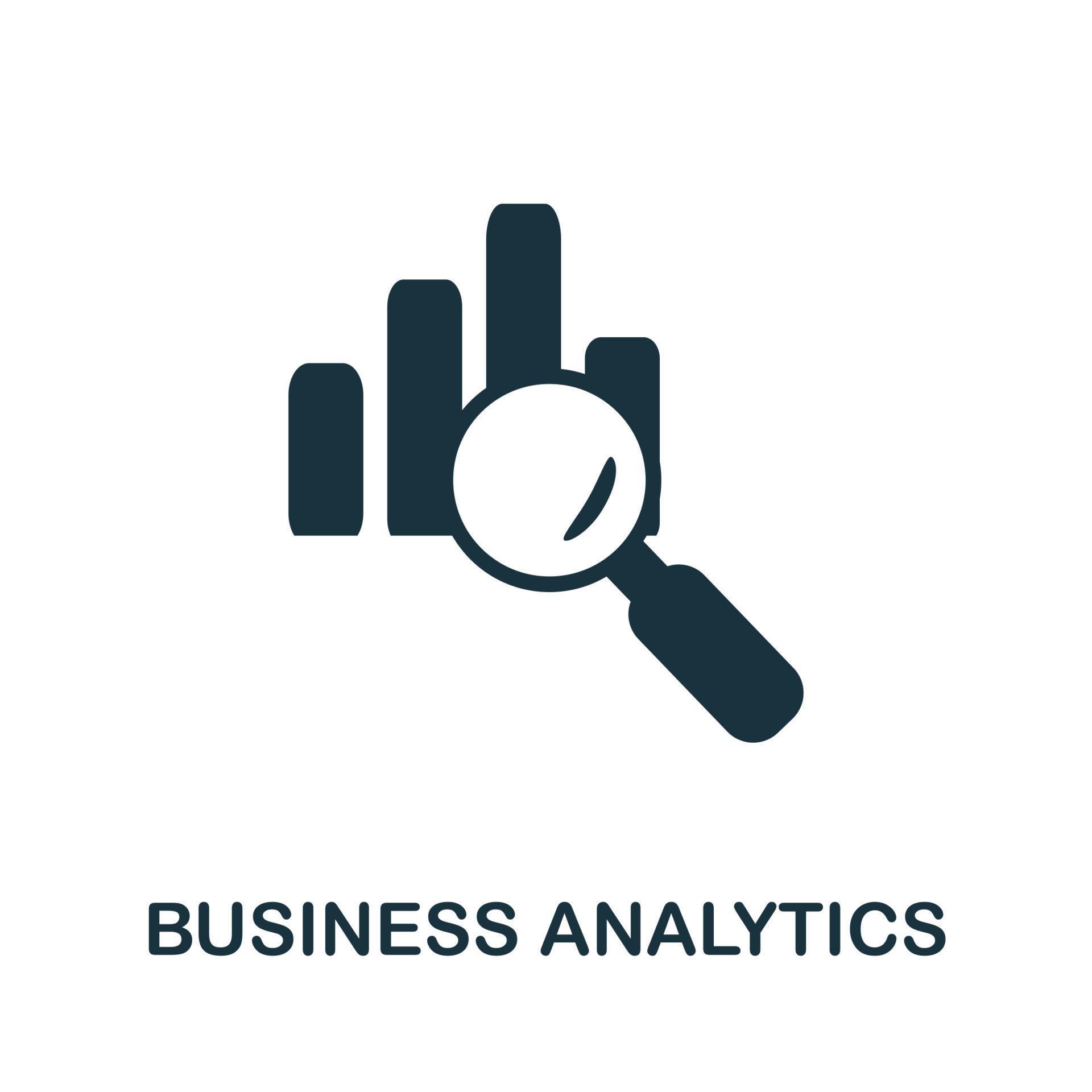 BUSINESS ANALYTICS