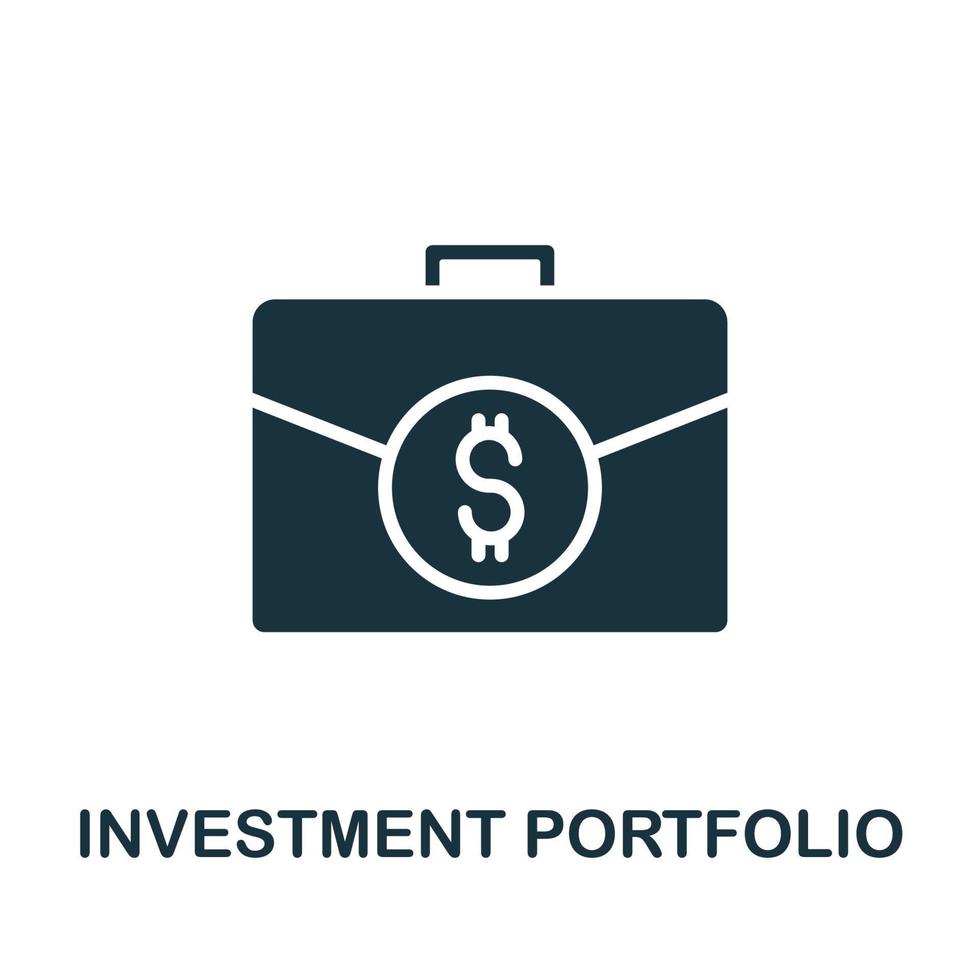 $

INVESTMENT PORTFOLIO